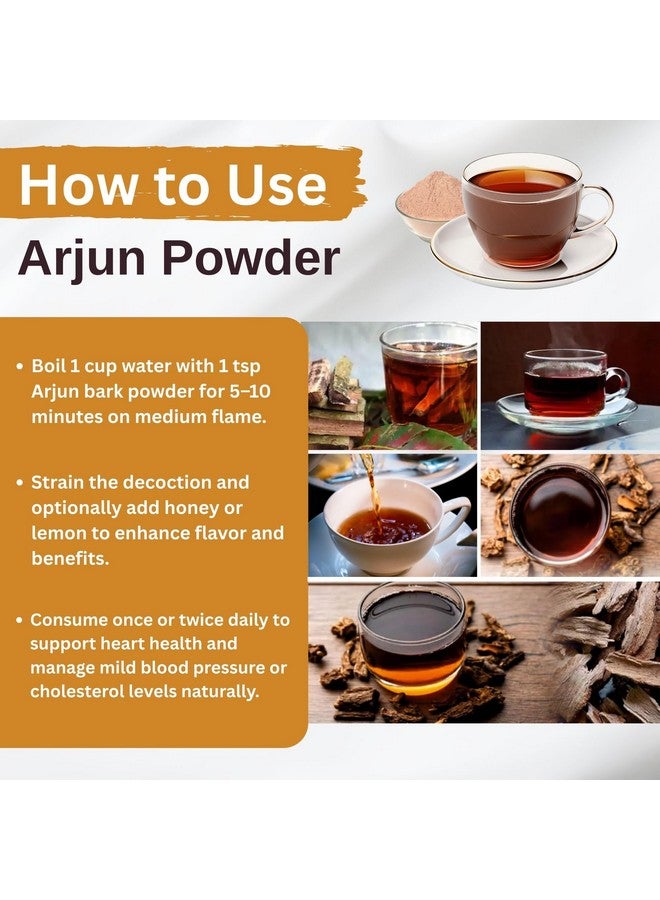 How to Use
Arjun Powder

• Boil 1 cup water with 1 tsp Arjun bark powder for 5–10 minutes on medium flame.

• Strain the decoction and optionally add honey or lemon to enhance flavor and benefits.

• Consume once or twice daily to support heart health and manage mild blood pressure or cholesterol levels naturally.