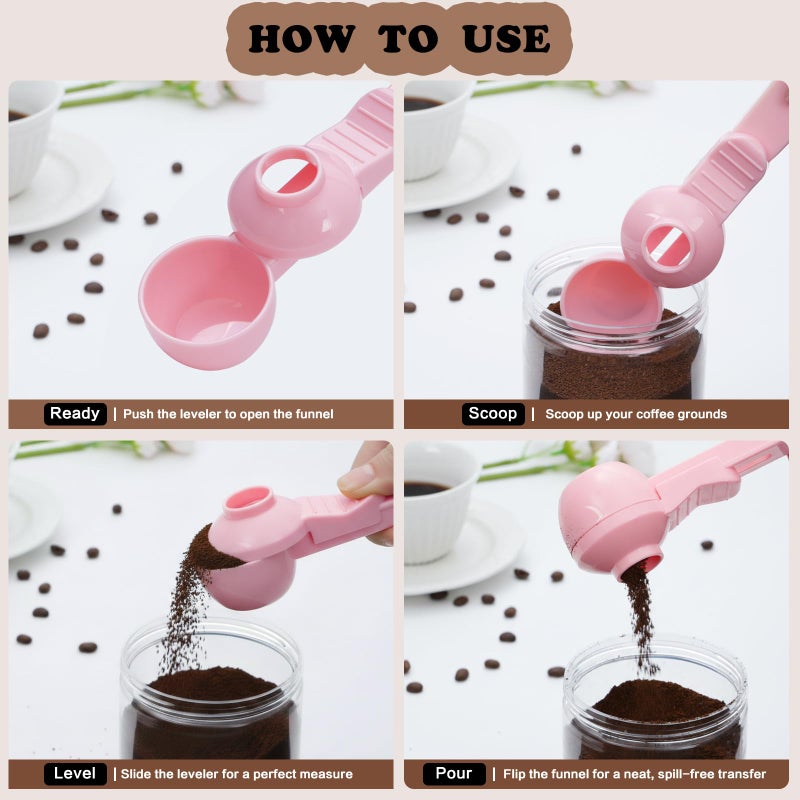 HOW TO USE

Ready | Push the leveler to open the funnel

Scoop | Scoop up your coffee grounds

Level | Slide the leveler for a perfect measure

Pour | Flip the funnel for a neat, spill-free transfer