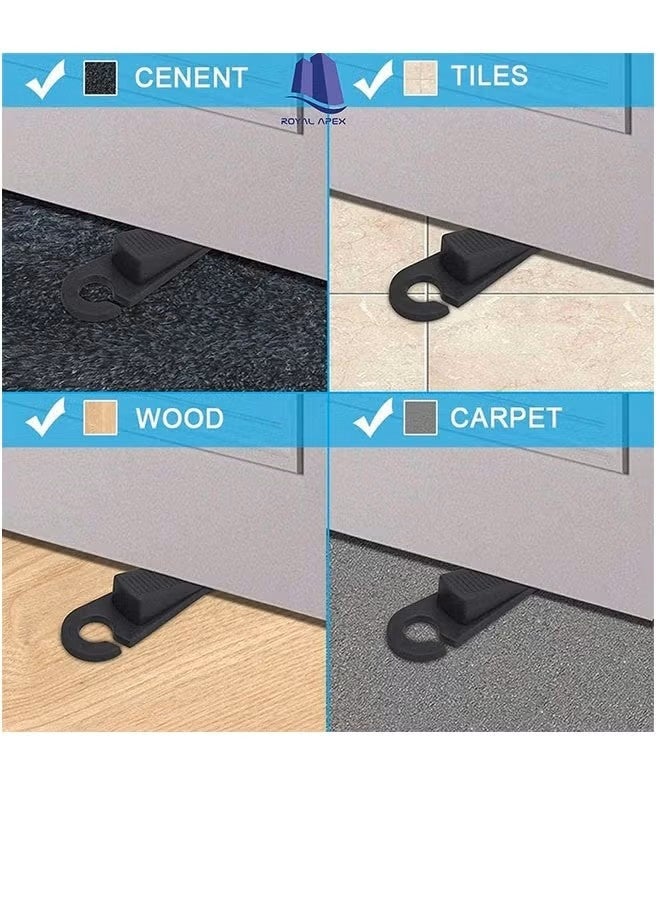 CENENT

ROYAL APEX

TILES

WOOD

CARPET