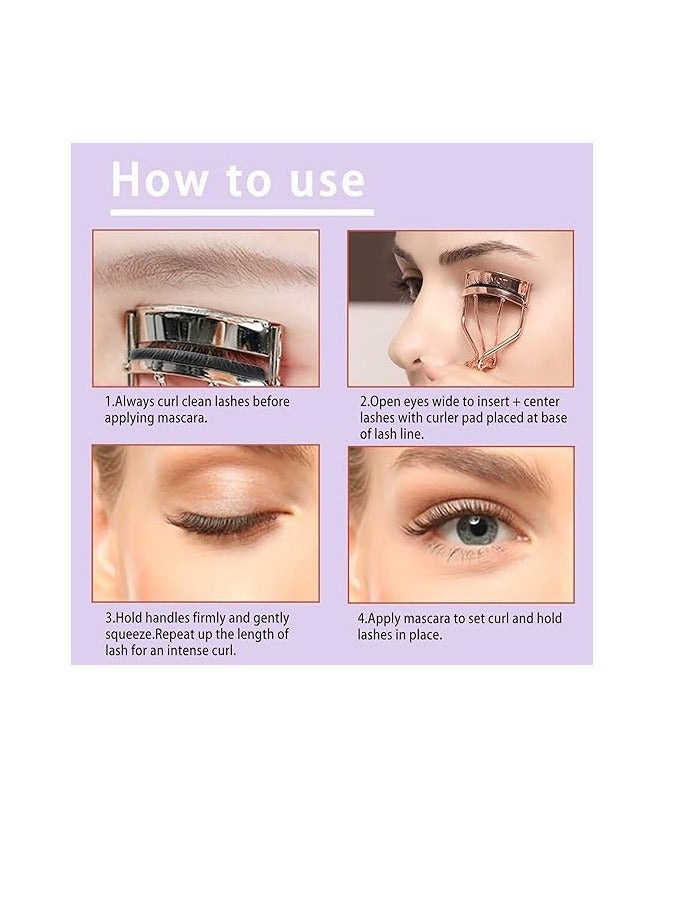 How to use

1.Always curl clean lashes before applying mascara.

2.Open eyes wide to insert + center lashes with curler pad placed at base of lash line.

3.Hold handles firmly and gently squeeze.Repeat up the length of lash for an intense curl.

4.Apply mascara to set curl and hold lashes in place.