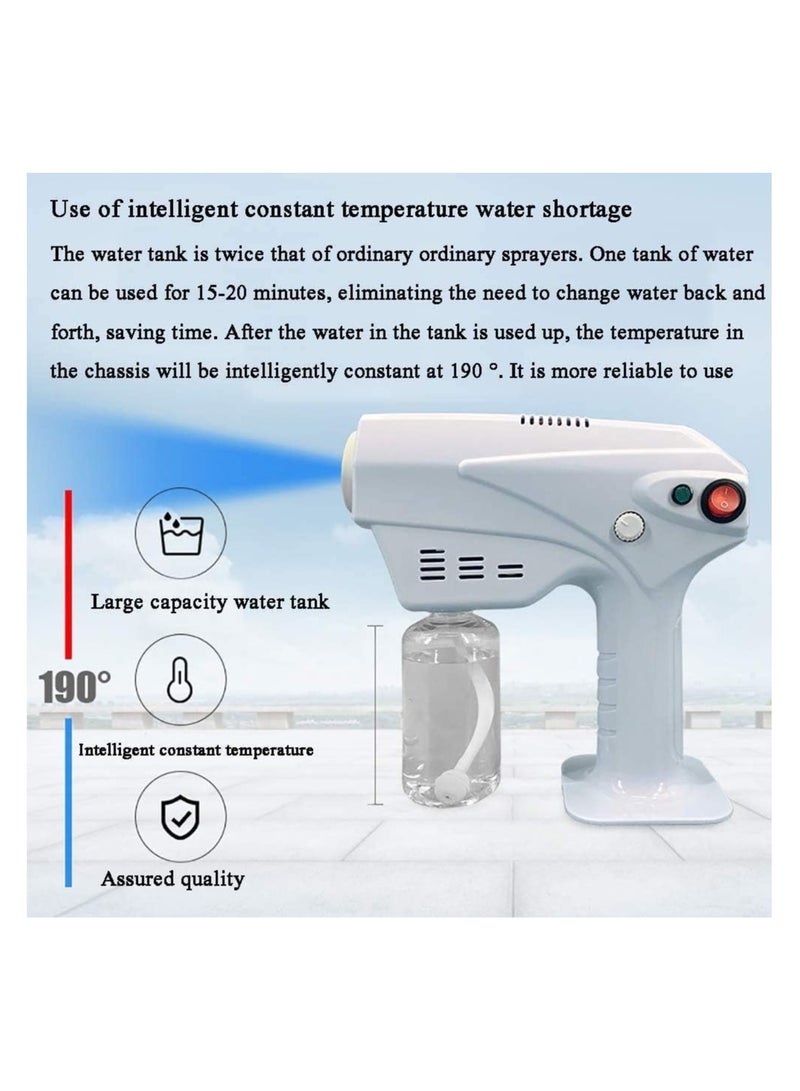 Use of intelligent constant temperature water shortage

The water tank is twice that of ordinary ordinary sprayers. One tank of water can be used for 15-20 minutes, eliminating the need to change water back and forth, saving time. After the water in the tank is used up, the temperature in the chassis will be intelligently constant at 190 °. It is more reliable to use

Large capacity water tank

190°

Intelligent constant temperature

Assured quality