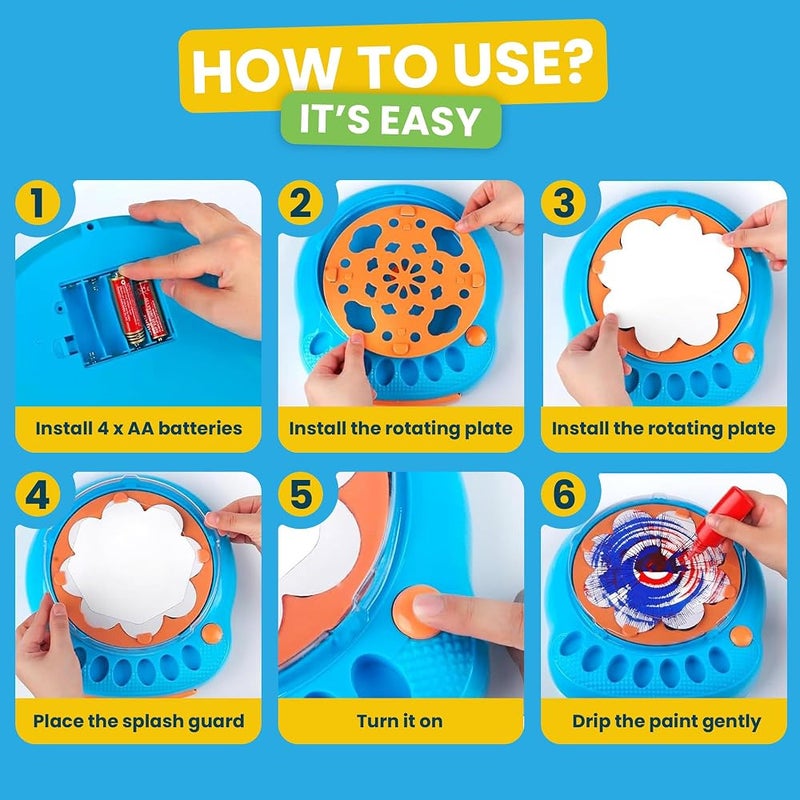 HOW TO USE?
IT'S EASY

1
Install 4 x AA batteries

2
Install the rotating plate

3
Install the rotating plate

4
Place the splash guard

5
Turn it on

6
Drip the paint gently