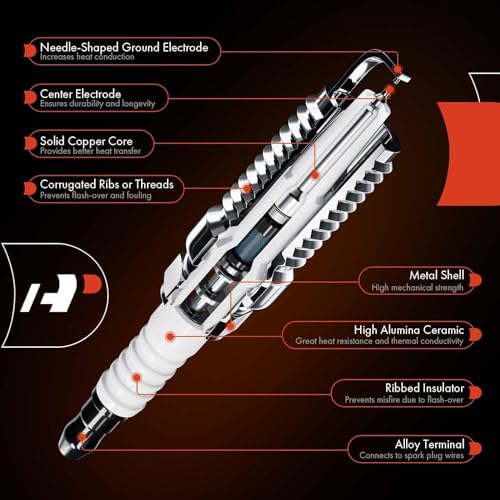 Needle-Shaped Ground Electrode
Increases heat conduction

Center Electrode
Ensures durability and longevity

Solid Copper Core
Provides better heat transfer

Corrugated Ribs or Threads
Prevents flash-over and fouling

Metal Shell
High mechanical strength

High Alumina Ceramic
Great heat resistance and thermal conductivity

Ribbed Insulator
Prevents misfire due to flash-over

Alloy Terminal
Connects to spark plug wires