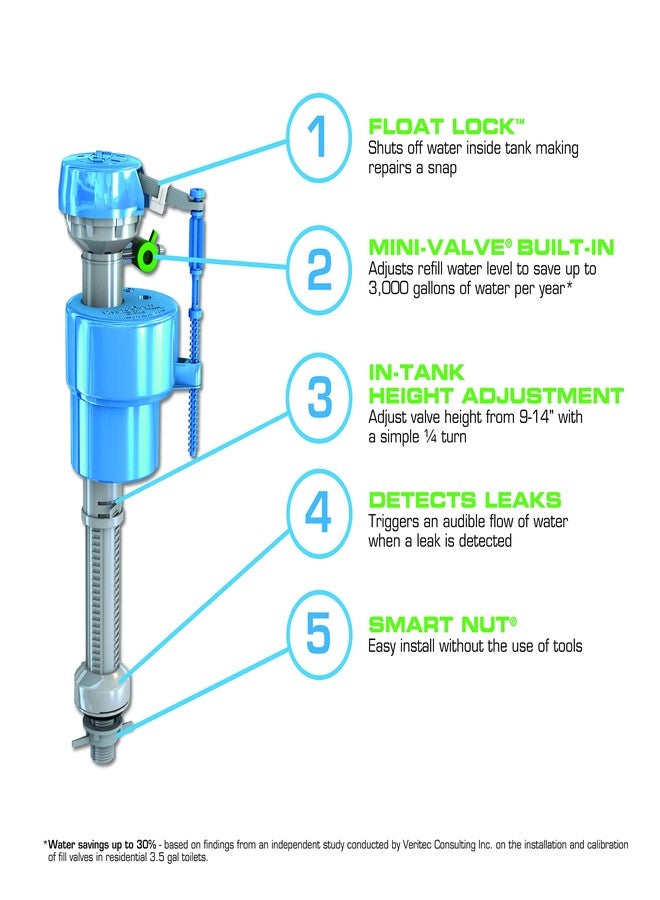 1
FLOAT LOCK™
Shuts off water inside tank making repairs a snap

2
MINI-VALVE® BUILT-IN
Adjusts refill water level to save up to 3,000 gallons of water per year*

3
IN-TANK
HEIGHT ADJUSTMENT
Adjust valve height from 9-14" with a simple ¼ turn

4
DETECTS LEAKS
Triggers an audible flow of water when a leak is detected

5
SMART NUT®
Easy install without the use of tools

*Water savings up to 30% - based on findings from an independent study conducted by Veritec Consulting Inc. on the installation and calibration of fill valves in residential 3.5 gal toilets.