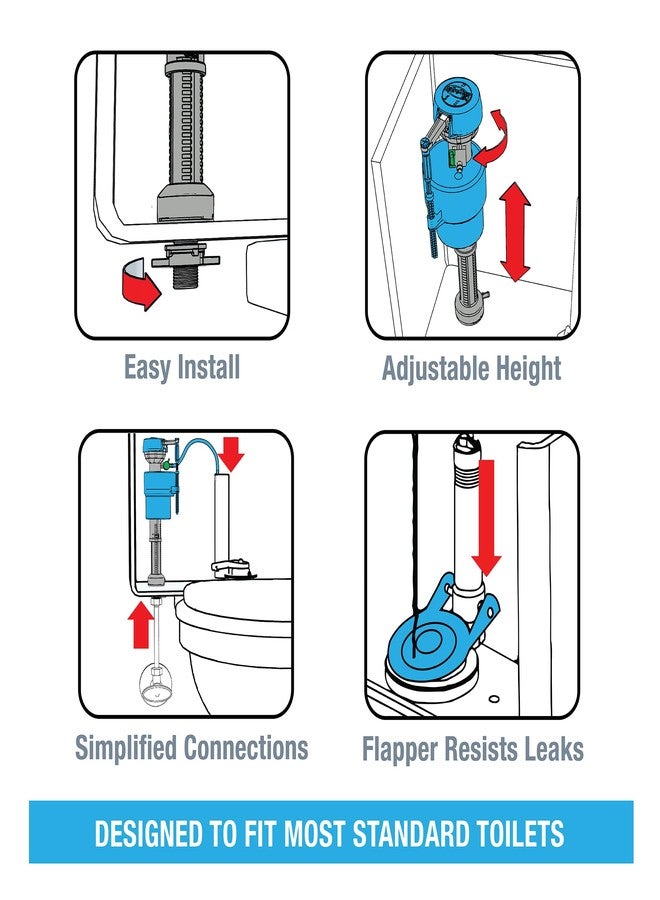 Easy Install

Adjustable Height

Simplified Connections

Flapper Resists Leaks

DESIGNED TO FIT MOST STANDARD TOILETS