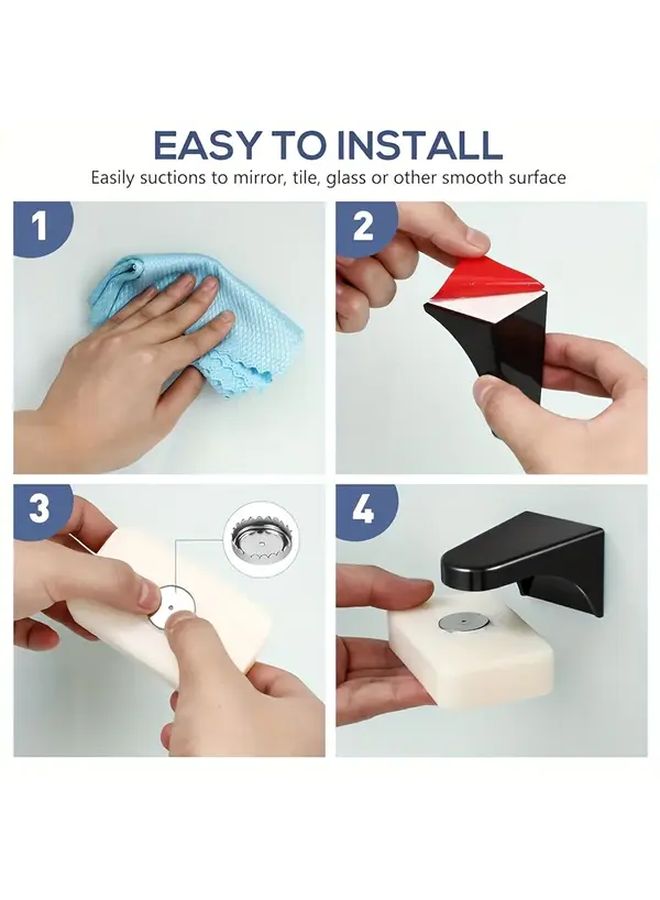 EASY TO INSTALL
Easily suctions to mirror, tile, glass or other smooth surface

1

2

3

4