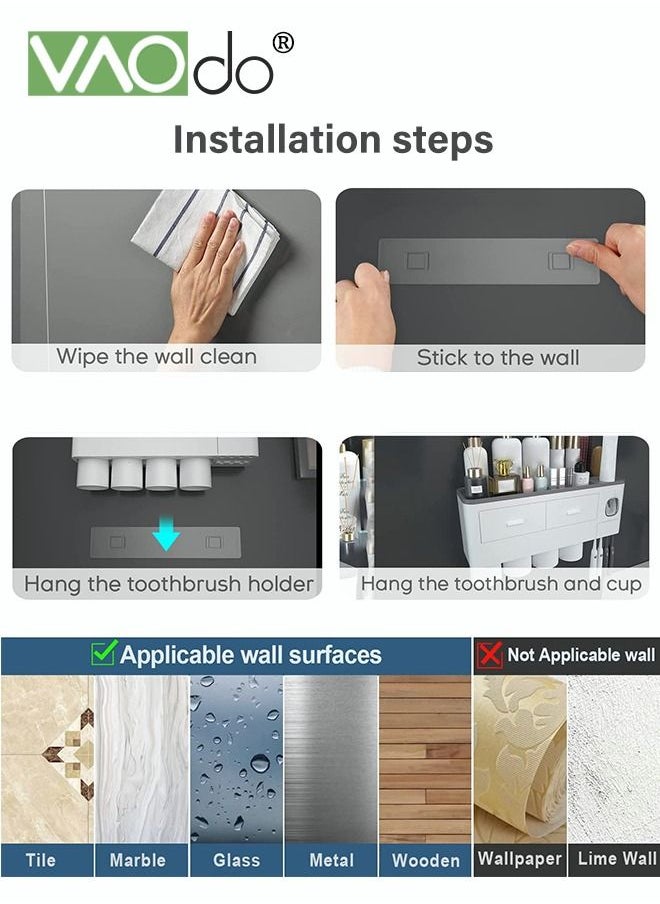 VAOdo®

Installation steps

Wipe the wall clean

Stick to the wall

Hang the toothbrush holder

Hang the toothbrush and cup

Applicable wall surfaces

Not Applicable wall

Tile

Marble

Glass

Metal

Wooden

Wallpaper

Lime Wall