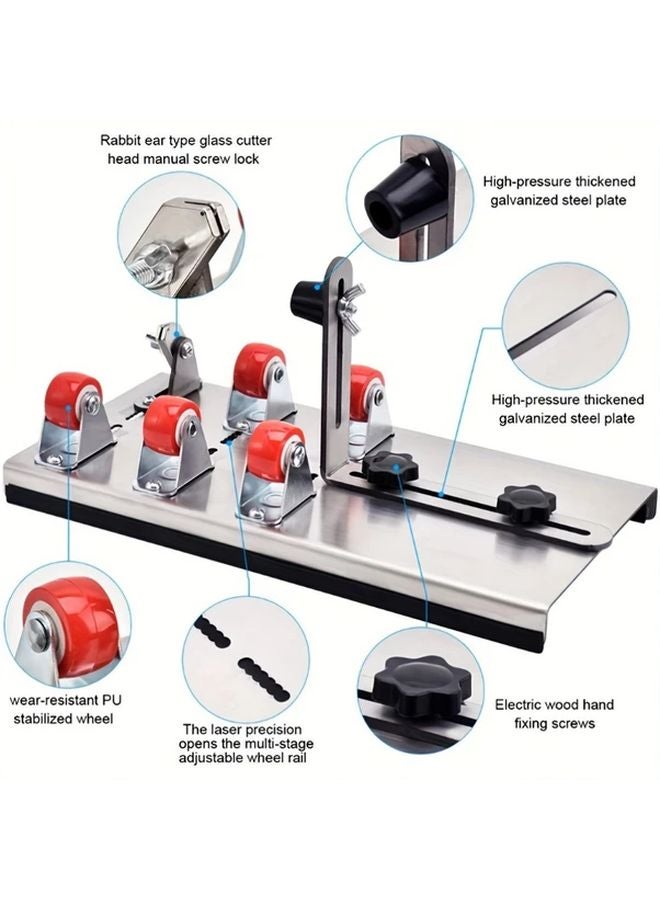 Rabbit ear type glass cutter head manual screw lock

High-pressure thickened galvanized steel plate

High-pressure thickened galvanized steel plate

wear-resistant PU stabilized wheel

The laser precision opens the multi-stage adjustable wheel rail

Electric wood hand fixing screws