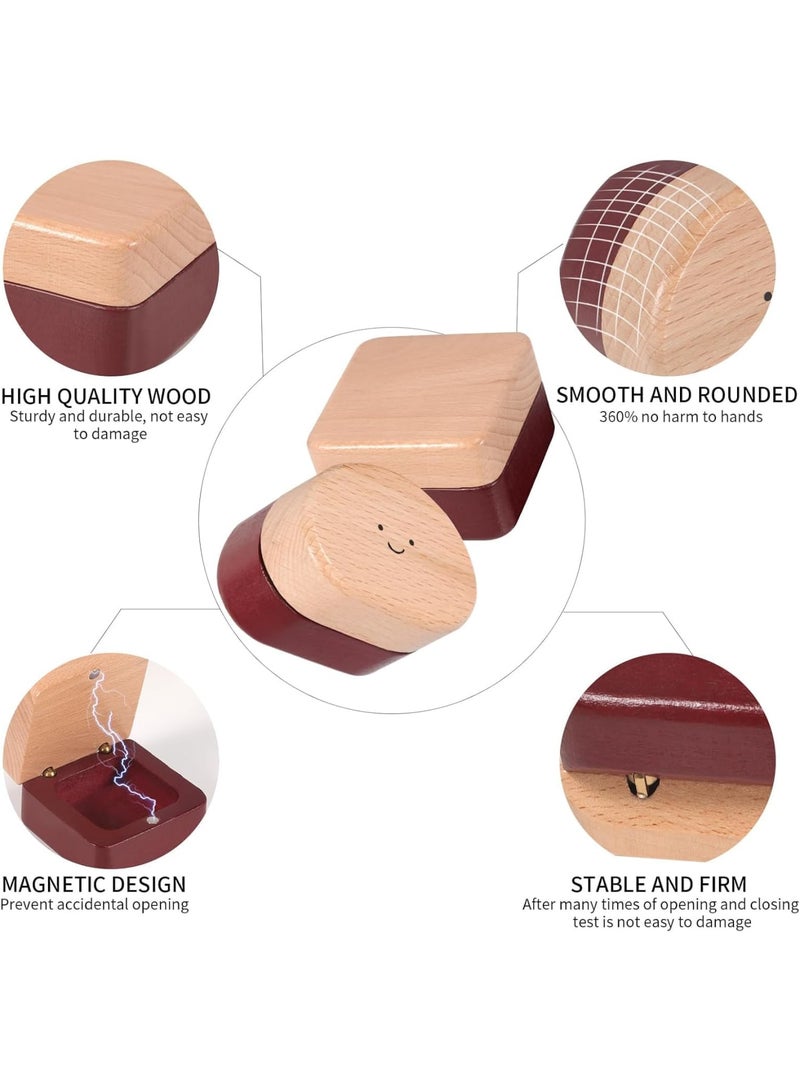 HIGH QUALITY WOOD
Sturdy and durable, not easy to damage

SMOOTH AND ROUNDED
360% no harm to hands

MAGNETIC DESIGN
Prevent accidental opening

STABLE AND FIRM
After many times of opening and closing test is not easy to damage