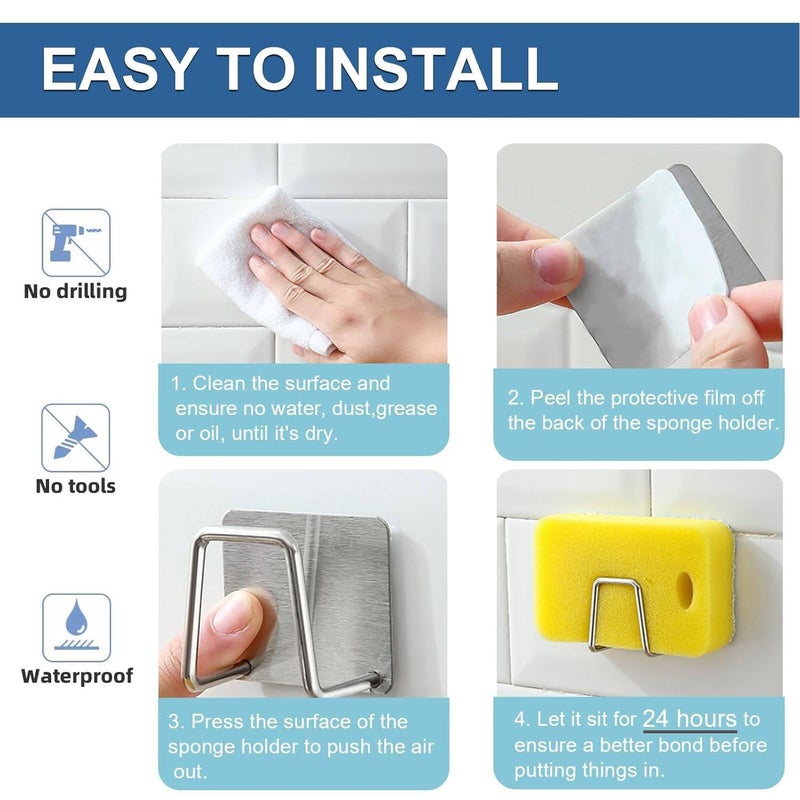 EASY TO INSTALL

No drilling

No tools

Waterproof

1. Clean the surface and ensure no water, dust,grease or oil, until it's dry.

2. Peel the protective film off the back of the sponge holder.

3. Press the surface of the sponge holder to push the air out.

4. Let it sit for 24 hours to ensure a better bond before putting things in.