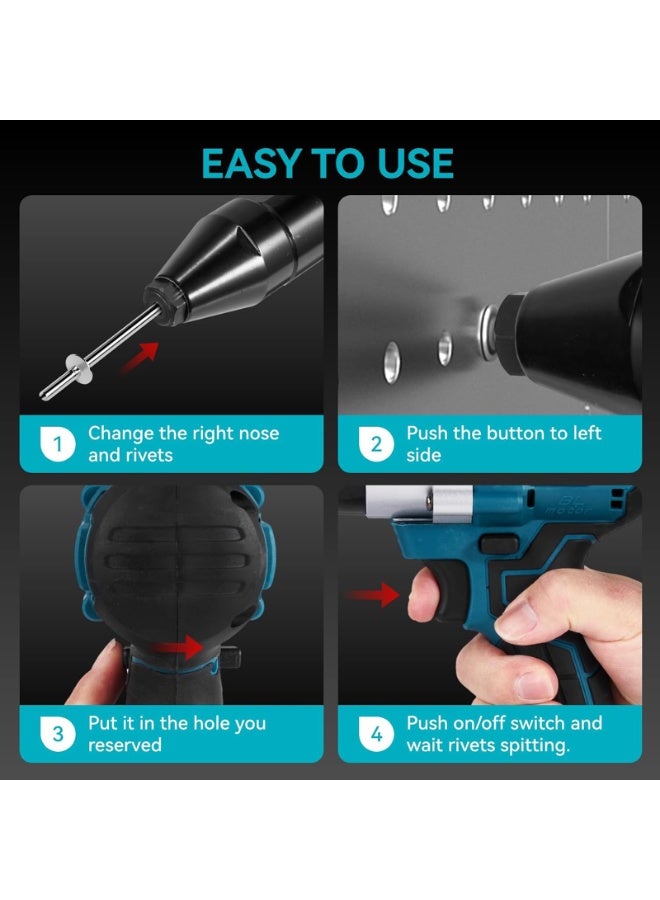 EASY TO USE

1 Change the right nose and rivets

2 Push the button to left side

3 Put it in the hole you reserved

4 Push on/off switch and wait rivets spitting.