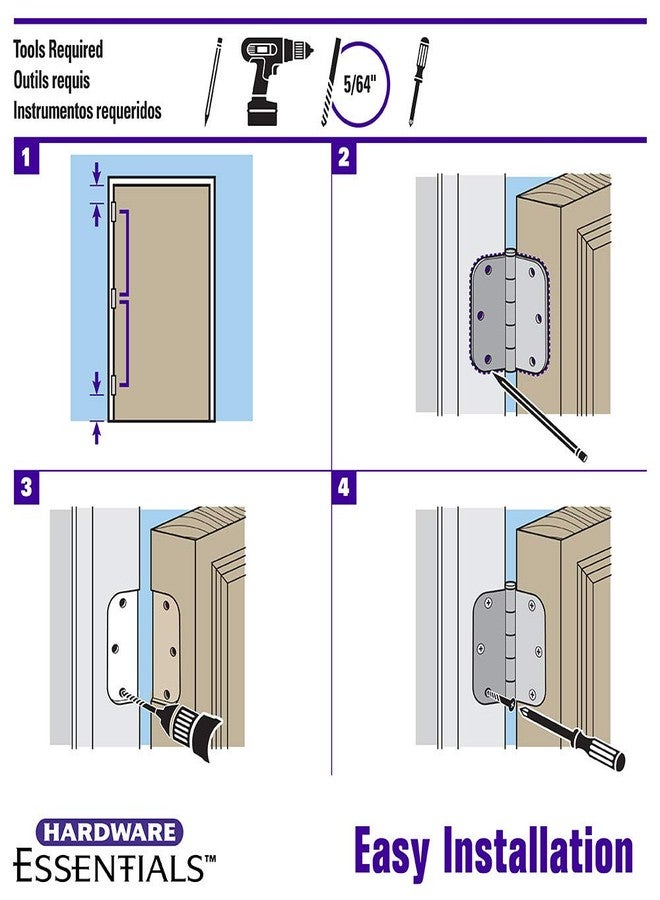 Tools Required
Outils requis
Instrumentos requeridos

5/64"

1

2

3

4

HARDWARE
ESSENTIALS™

Easy Installation