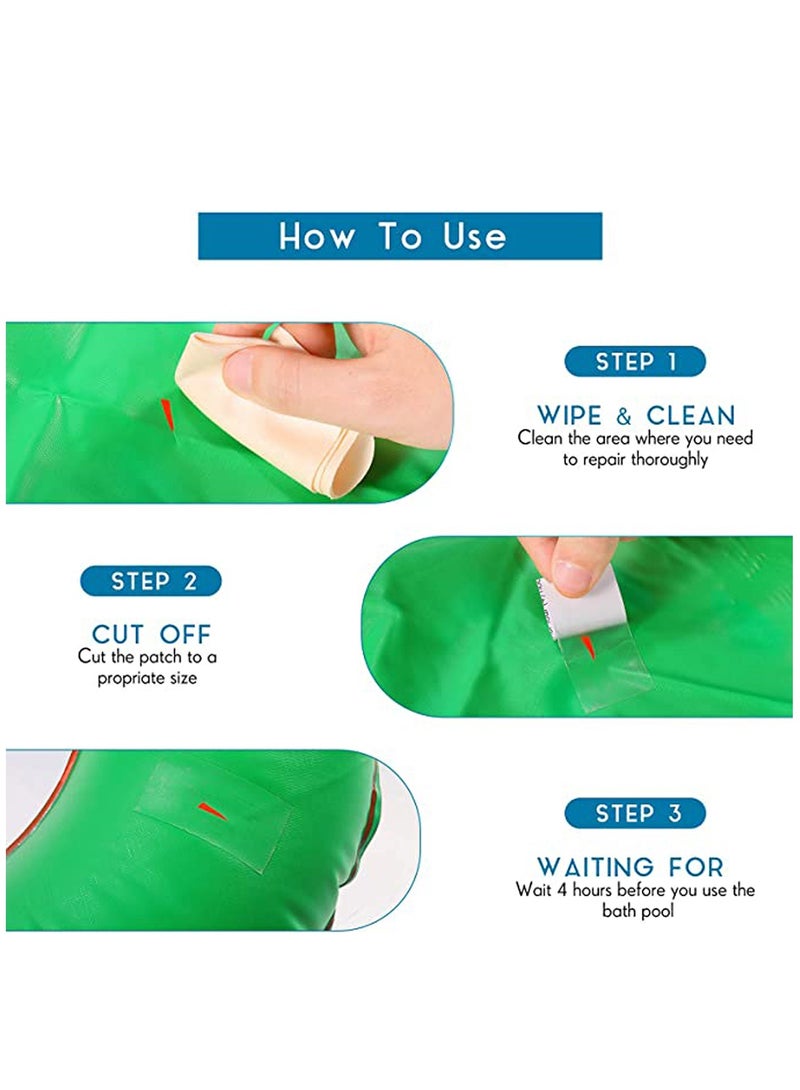 How To Use

STEP 1

WIPE & CLEAN
Clean the area where you need to repair thoroughly

STEP 2

CUT OFF
Cut the patch to a propriate size

STEP 3

WAITING FOR
Wait 4 hours before you use the bath pool