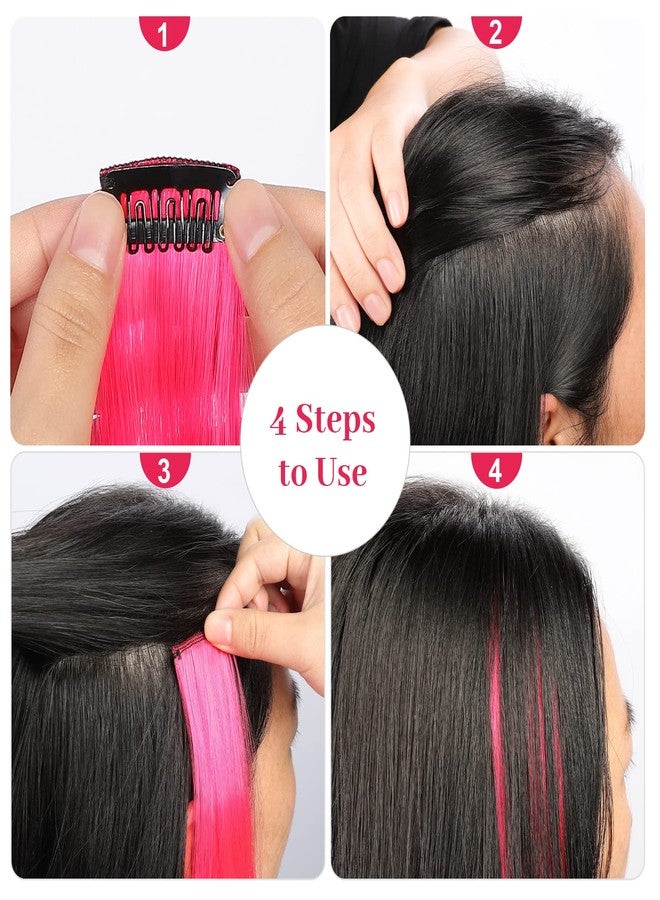 1

2

4 Steps to Use

3

4