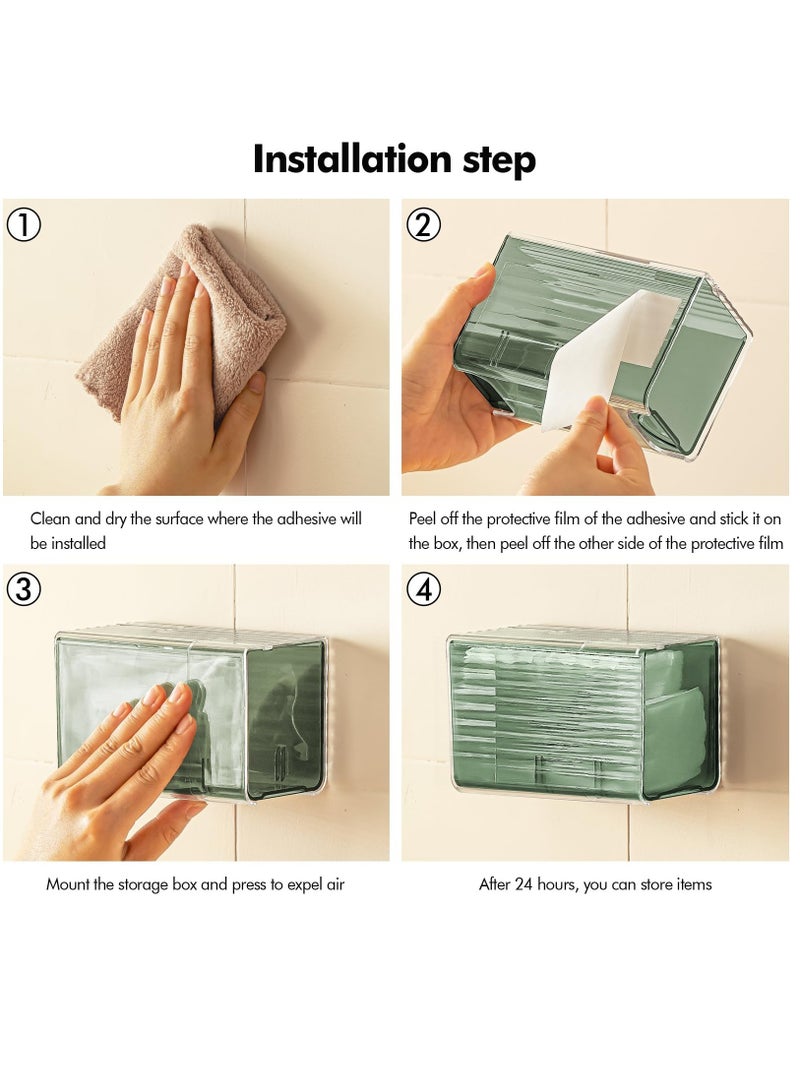 Installation step

①

Clean and dry the surface where the adhesive will be installed

②

Peel off the protective film of the adhesive and stick it on the box, then peel off the other side of the protective film

③

Mount the storage box and press to expel air

④

After 24 hours, you can store items