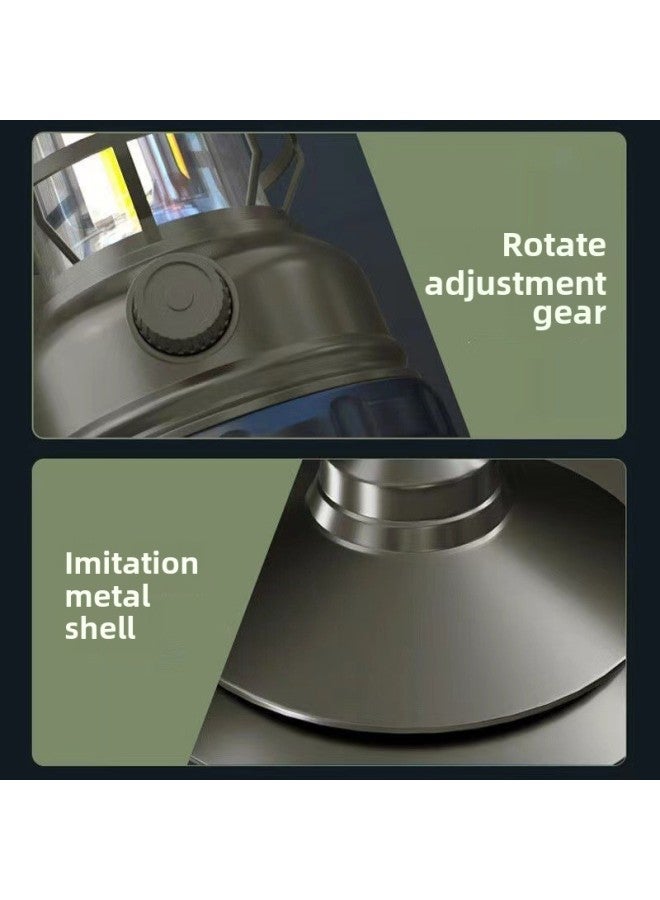 Rotate adjustment gear

Imitation metal shell