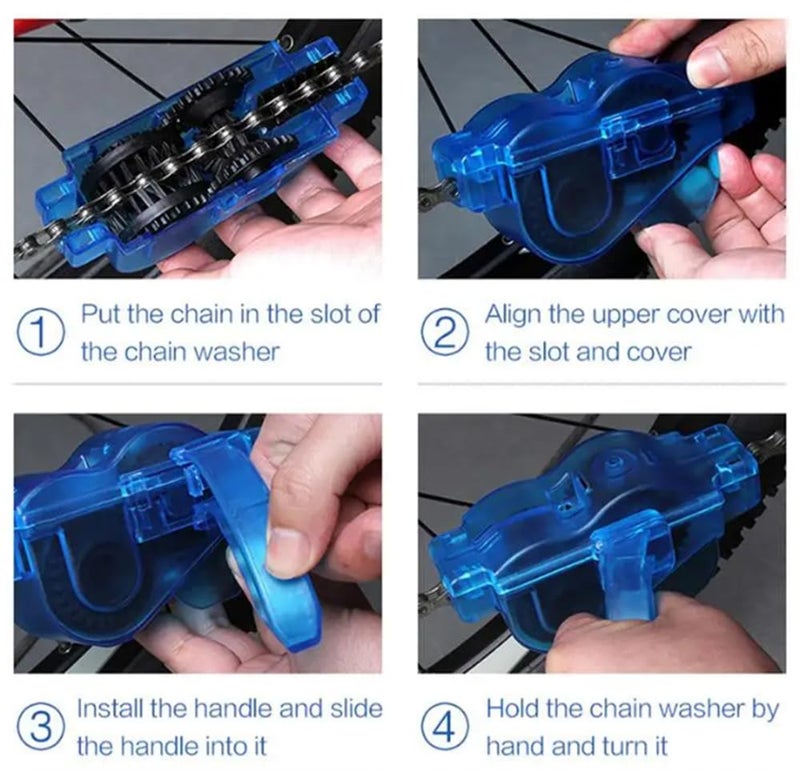 ① Put the chain in the slot of the chain washer

② Align the upper cover with the slot and cover

③ Install the handle and slide the handle into it

④ Hold the chain washer by hand and turn it