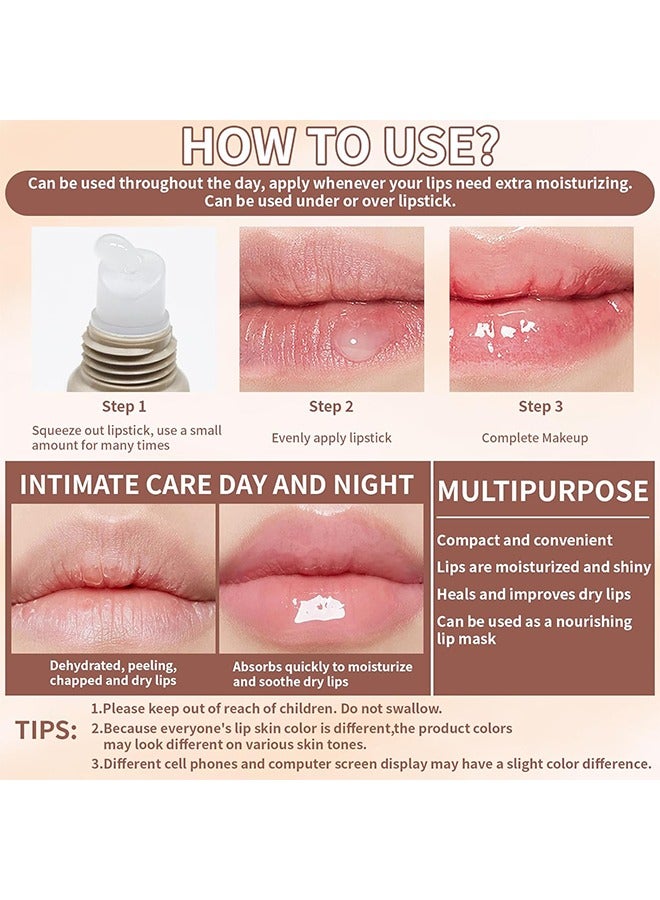 HOW TO USE?

Can be used throughout the day, apply whenever your lips need extra moisturizing. Can be used under or over lipstick.

Step 1
Squeeze out lipstick, use a small amount for many times

Step 2
Evenly apply lipstick

Step 3
Complete Makeup

INTIMATE CARE DAY AND NIGHT

Dehydrated, peeling, chapped and dry lips

Absorbs quickly to moisturize and soothe dry lips

MULTIPURPOSE

Compact and convenient

Lips are moisturized and shiny

Heals and improves dry lips

Can be used as a nourishing lip mask

TIPS:
1.Please keep out of reach of children. Do not swallow.
2.Because everyone's lip skin color is different,the product colors may look different on various skin tones.
3.Different cell phones and computer screen display may have a slight color difference.