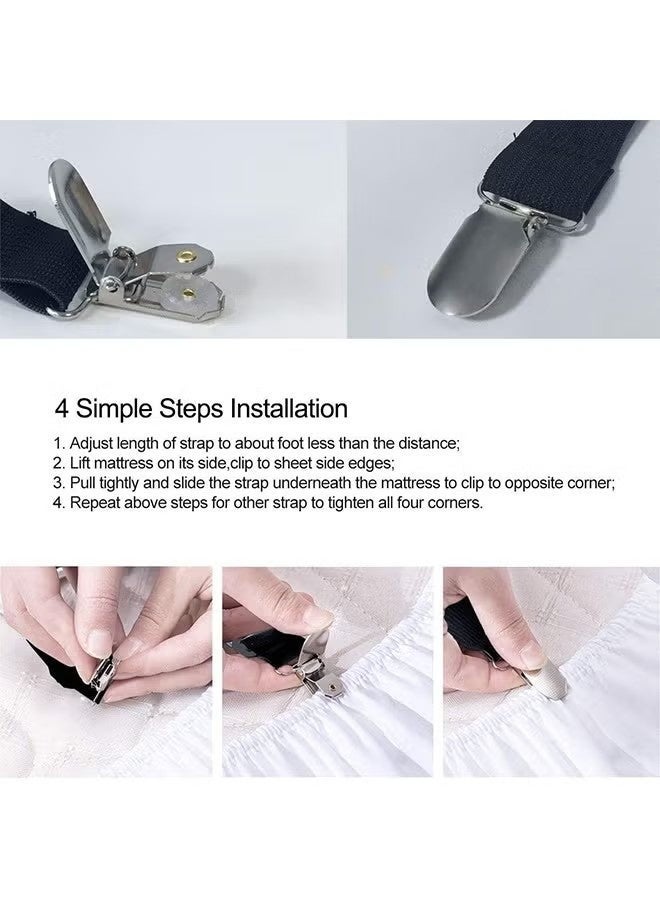 4 Simple Steps Installation

1. Adjust length of strap to about foot less than the distance;
2. Lift mattress on its side,clip to sheet side edges;
3. Pull tightly and slide the strap underneath the mattress to clip to opposite corner;
4. Repeat above steps for other strap to tighten all four corners.