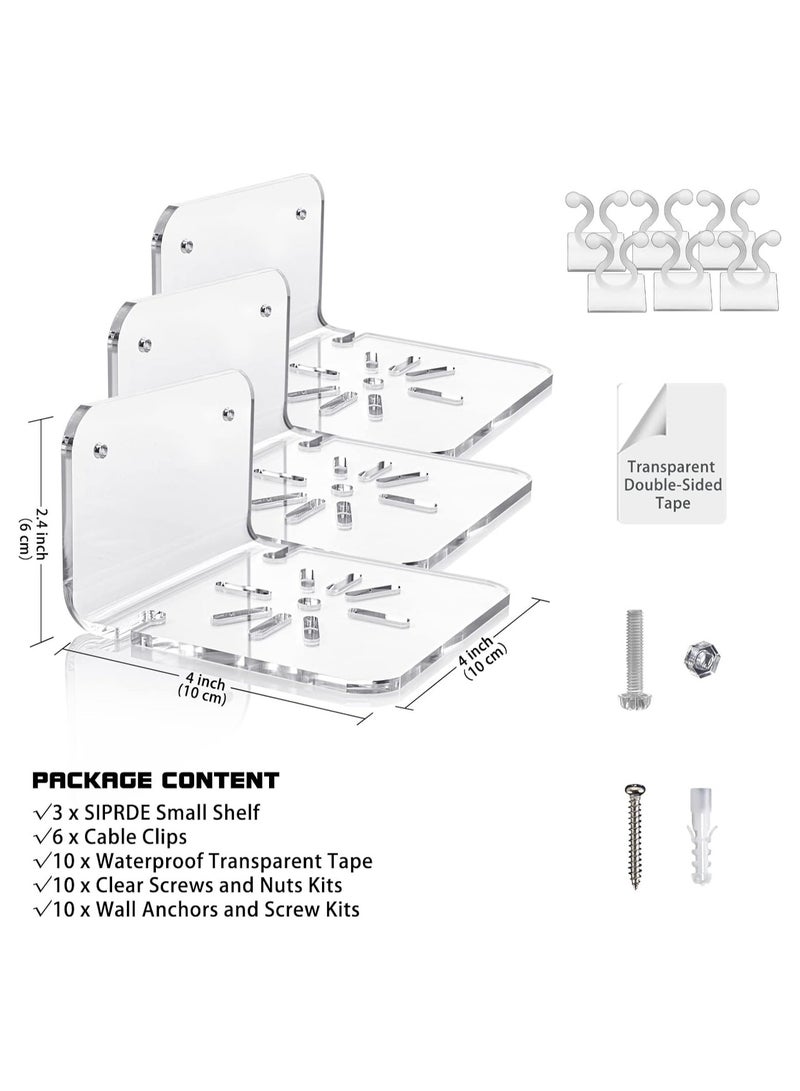 2.4 inch
(6 cm)

4 inch
(10 cm)

4 inch
(10 cm)

Transparent
Double-Sided
Tape

PACKAGE CONTENT
√3 x SIPRDE Small Shelf
√6 x Cable Clips
√10 x Waterproof Transparent Tape
√10 x Clear Screws and Nuts Kits
√10 x Wall Anchors and Screw Kits