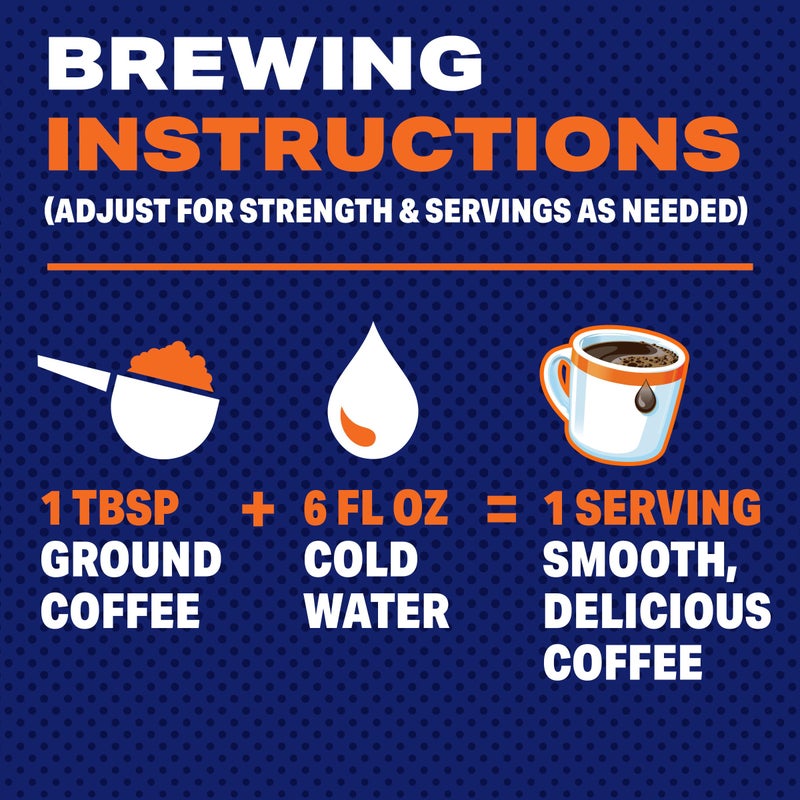 BREWING
INSTRUCTIONS
(ADJUST FOR STRENGTH & SERVINGS AS NEEDED)

1 TBSP GROUND COFFEE + 6 FL OZ COLD WATER = 1 SERVING SMOOTH, DELICIOUS COFFEE