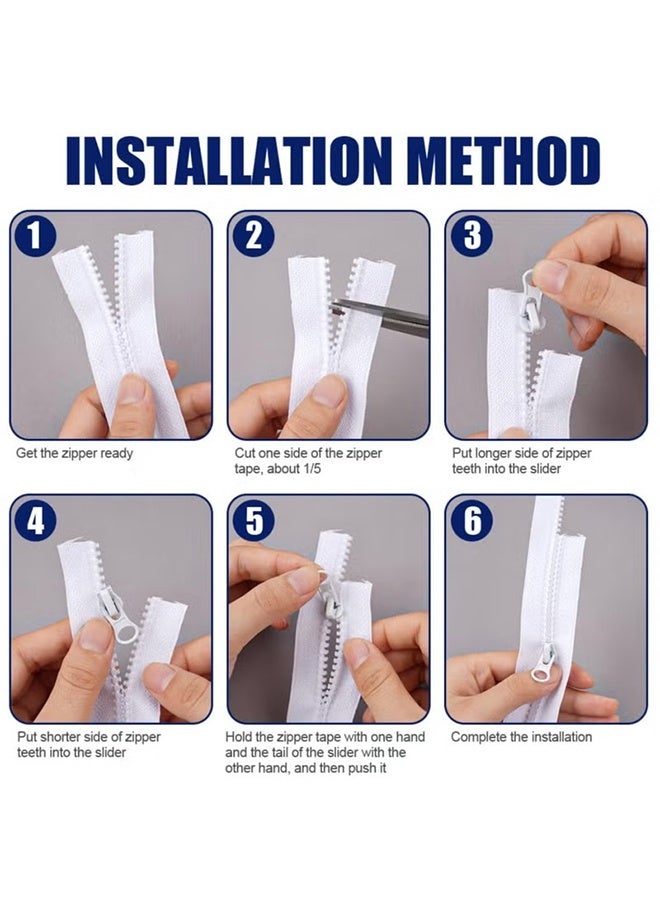 INSTALLATION METHOD

1
Get the zipper ready

2
Cut one side of the zipper tape, about 1/5

3
Put longer side of zipper teeth into the slider

4
Put shorter side of zipper teeth into the slider

5
Hold the zipper tape with one hand and the tail of the slider with the other hand, and then push it

6
Complete the installation