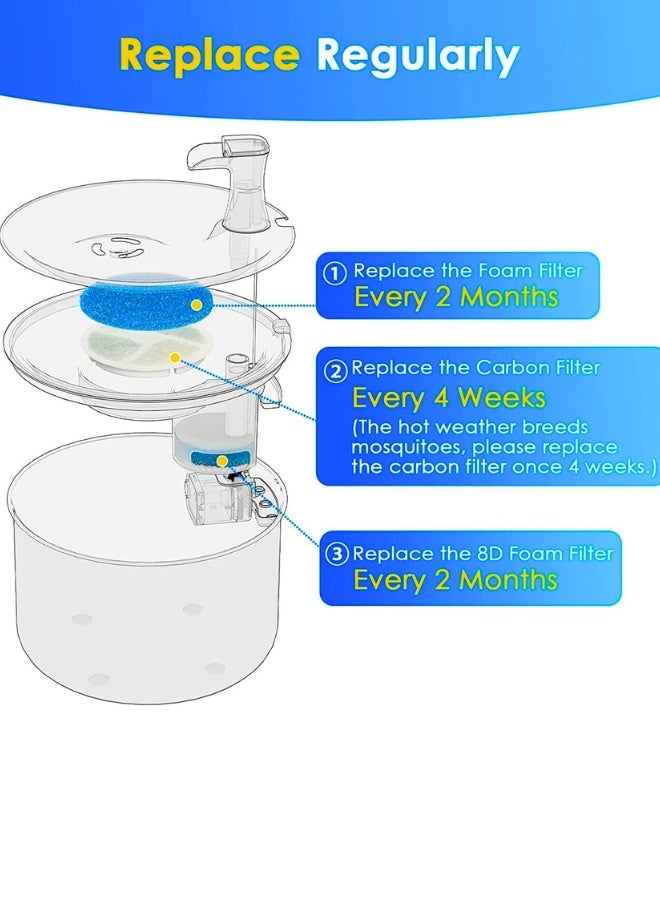 Replace Regularly

① Replace the Foam Filter
Every 2 Months

② Replace the Carbon Filter
Every 4 Weeks
(The hot weather breeds mosquitoes, please replace the carbon filter once 4 weeks.)

③ Replace the 8D Foam Filter
Every 2 Months