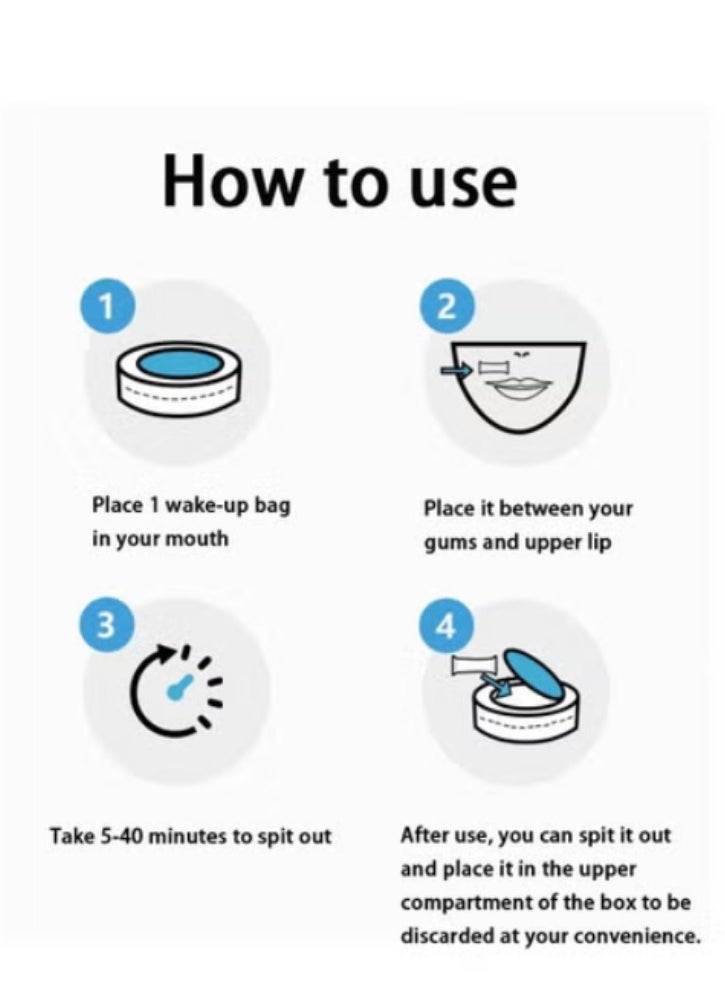 How to use

1

Place 1 wake-up bag in your mouth

2

Place it between your gums and upper lip

3

Take 5-40 minutes to spit out

4

After use, you can spit it out and place it in the upper compartment of the box to be discarded at your convenience.