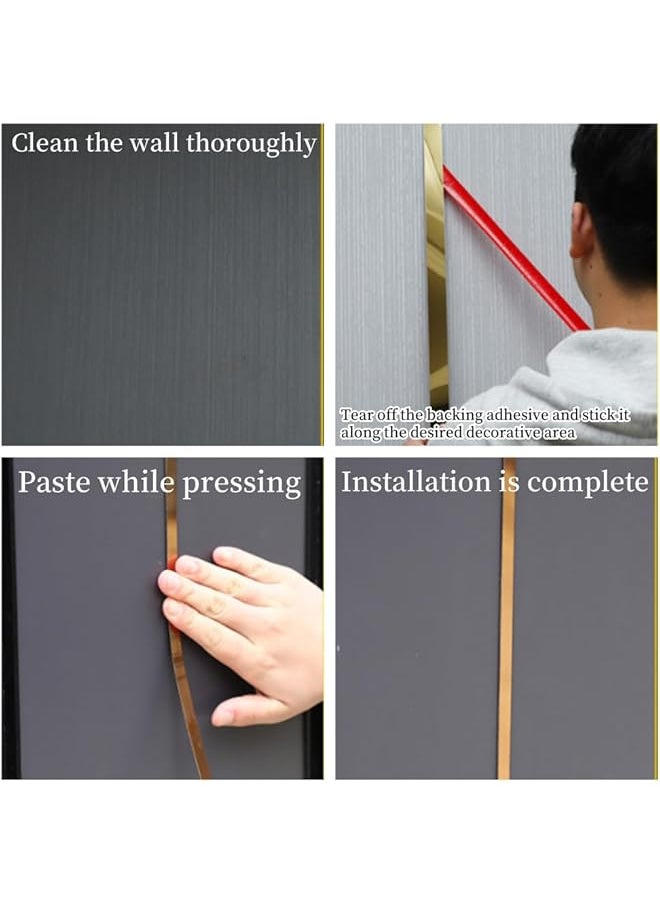 Clean the wall thoroughly

Tear off the backing adhesive and stick it along the desired decorative area

Paste while pressing

Installation is complete