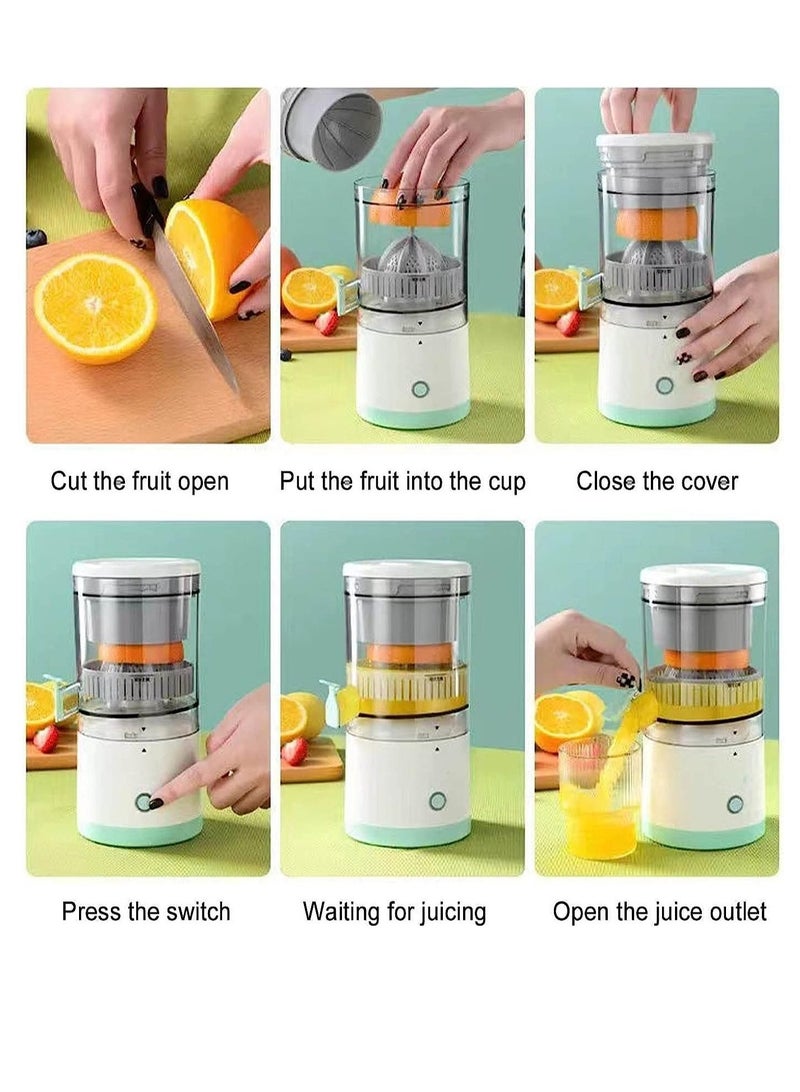 Cut the fruit open

Put the fruit into the cup

Close the cover

Press the switch

Waiting for juicing

Open the juice outlet