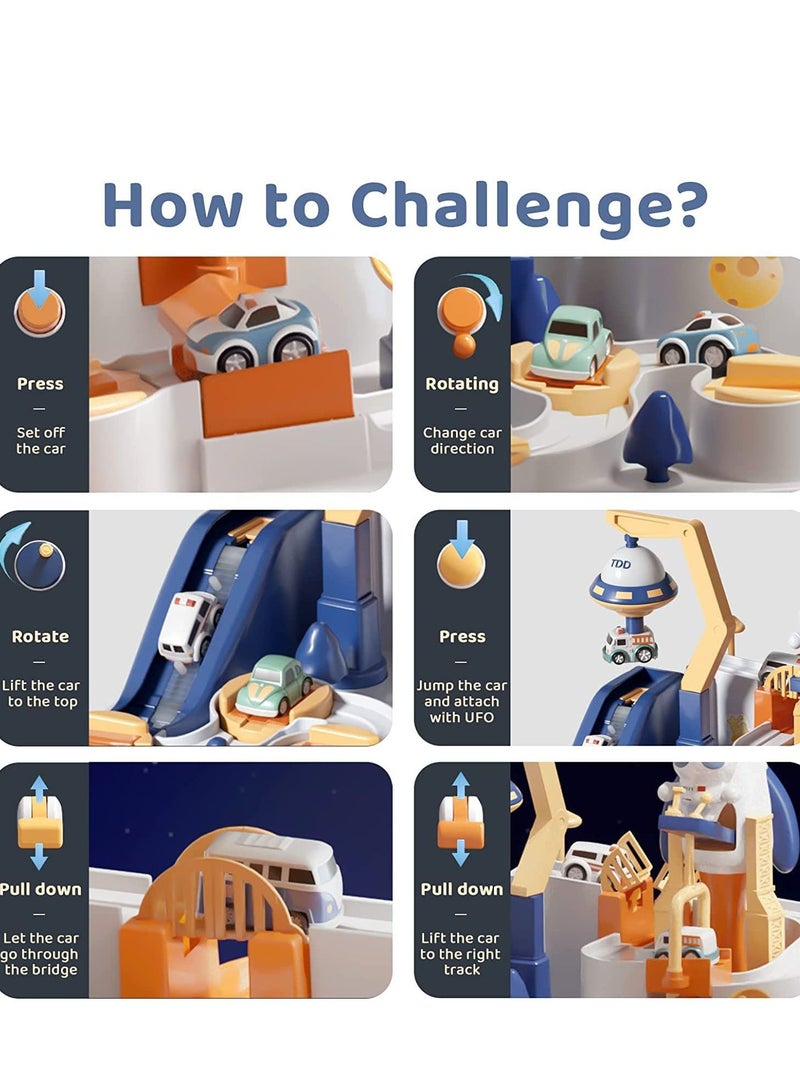 How to Challenge?

Press
—
Set off the car

Rotating
—
Change car direction

Rotate
—
Lift the car to the top

Press
—
Jump the car and attach with UFO

TDD

Pull down
—
Let the car go through the bridge

Pull down
—
Lift the car to the right track