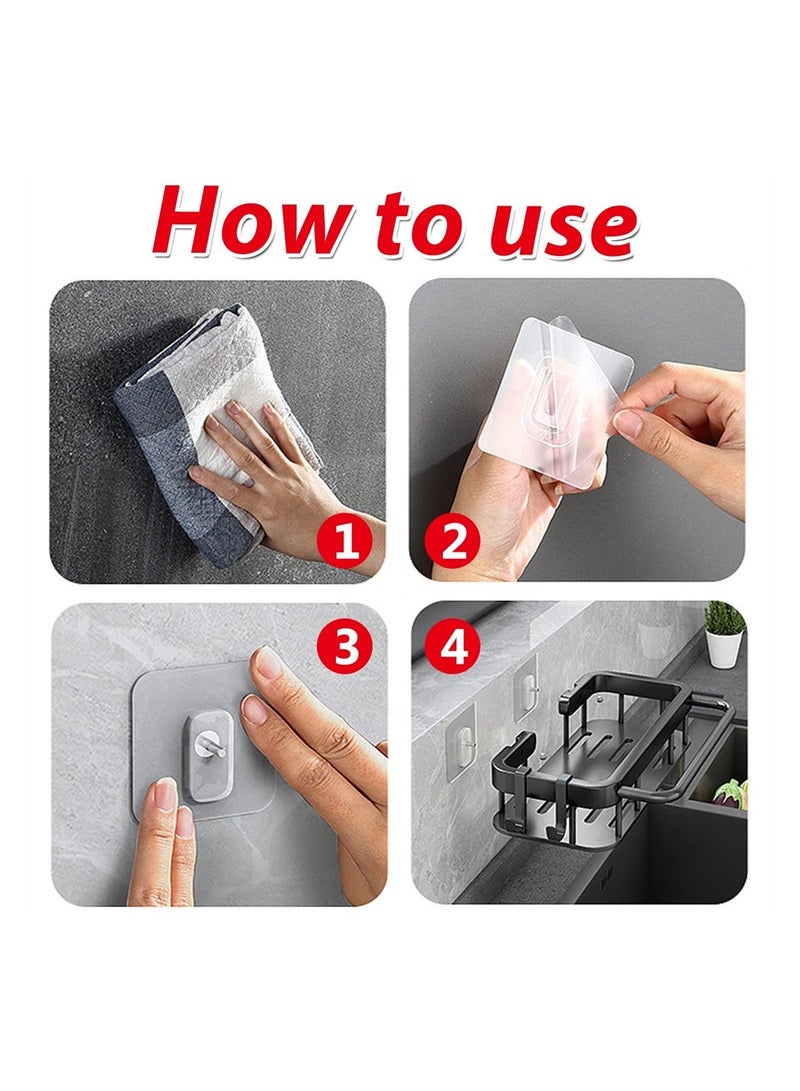 How to use

1

2

3

4