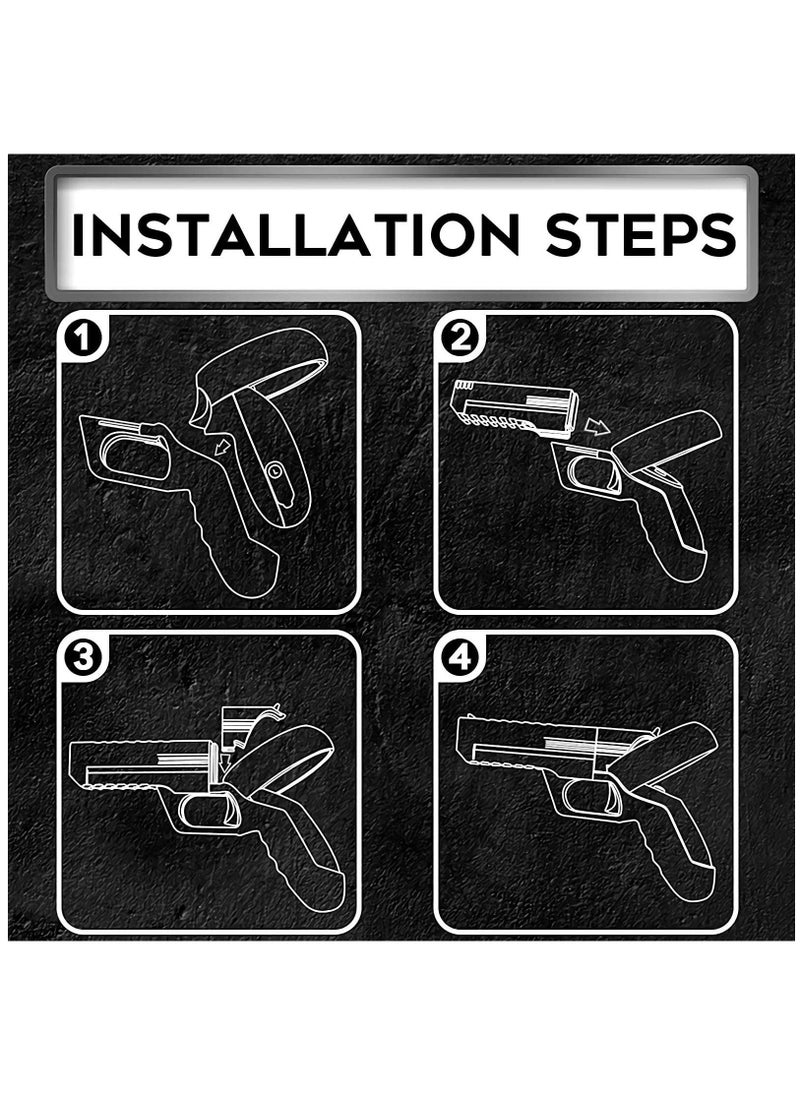 INSTALLATION STEPS

1

2

3

4