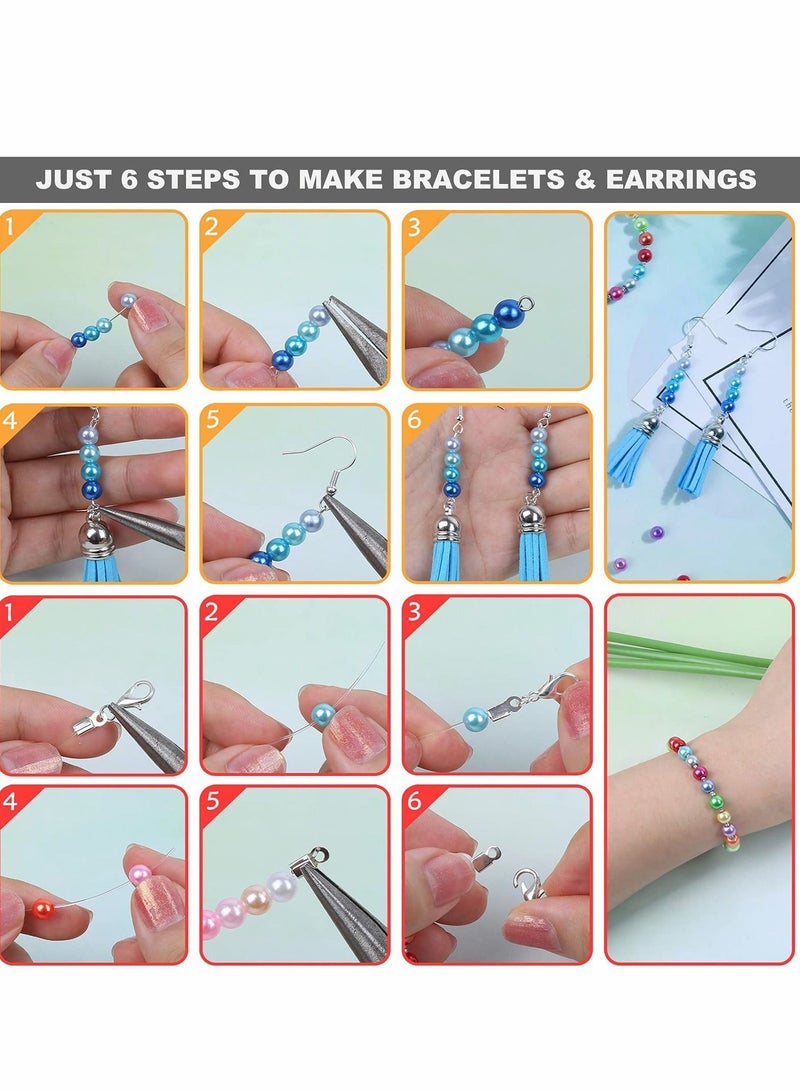 JUST 6 STEPS TO MAKE BRACELETS & EARRINGS

1

2

3

4

5

6

1

2

3

4

5

6