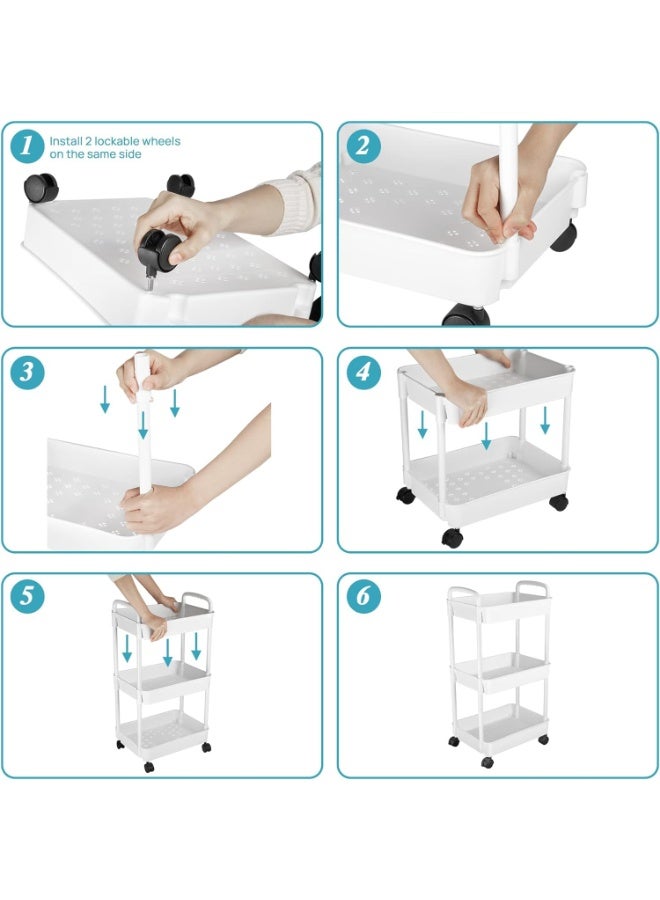 1 Install 2 lockable wheels on the same side

2

3

4

5

6