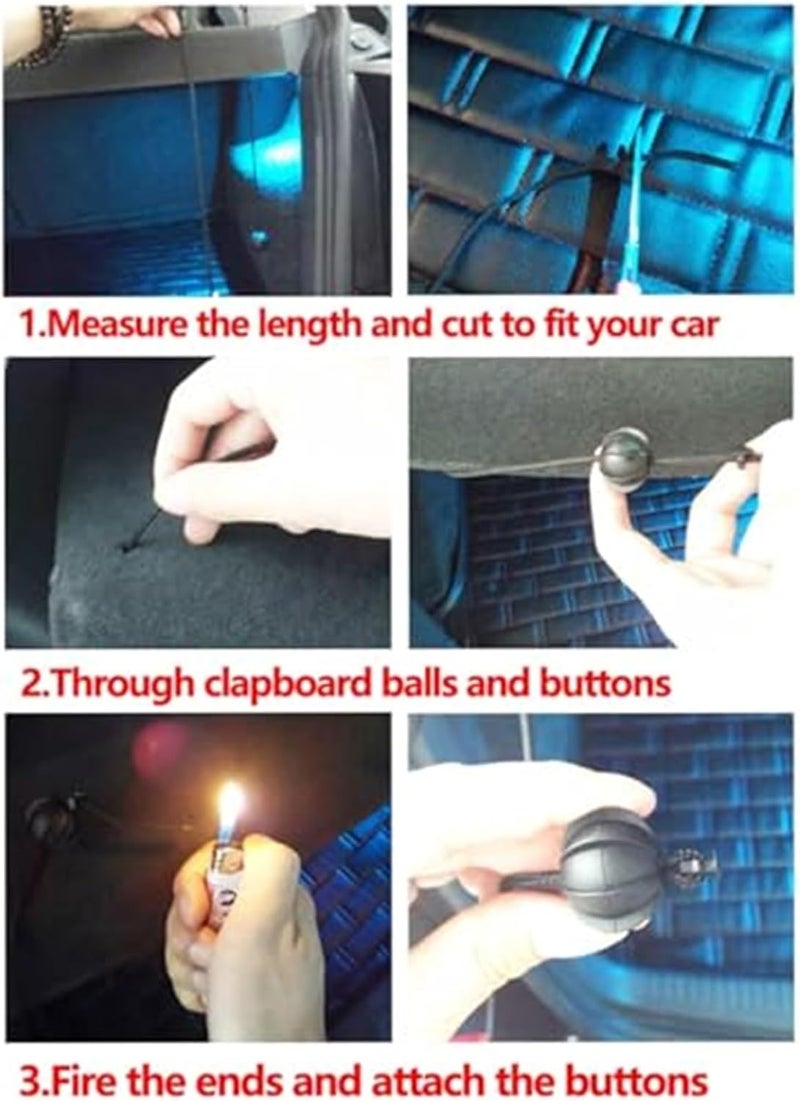 1.Measure the length and cut to fit your car

2.Through clapboard balls and buttons

3.Fire the ends and attach the buttons