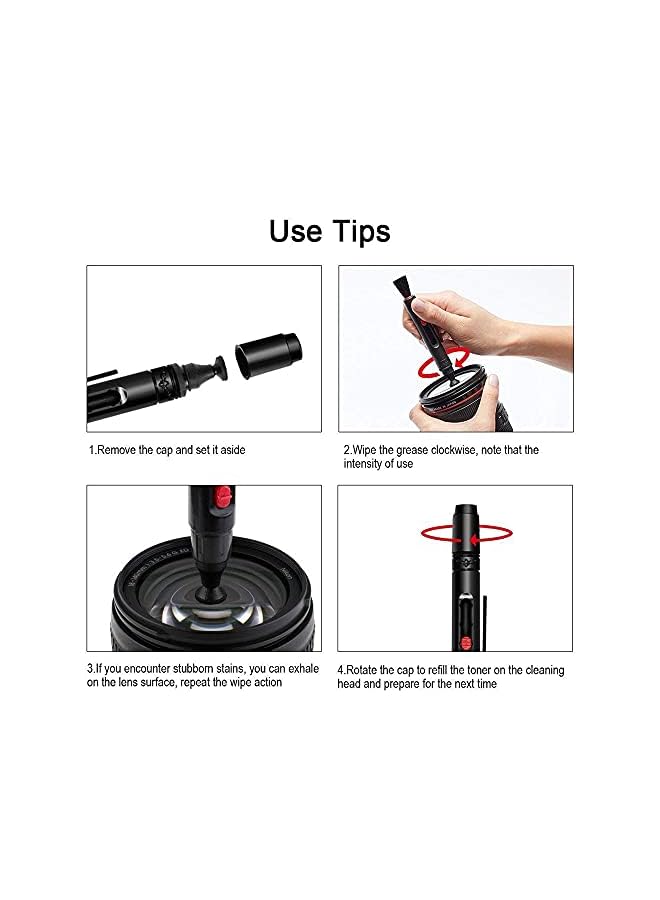 Use Tips

1.Remove the cap and set it aside

2.Wipe the grease clockwise, note that the intensity of use

3.If you encounter stubborn stains, you can exhale on the lens surface, repeat the wipe action

4.Rotate the cap to refill the toner on the cleaning head and prepare for the next time