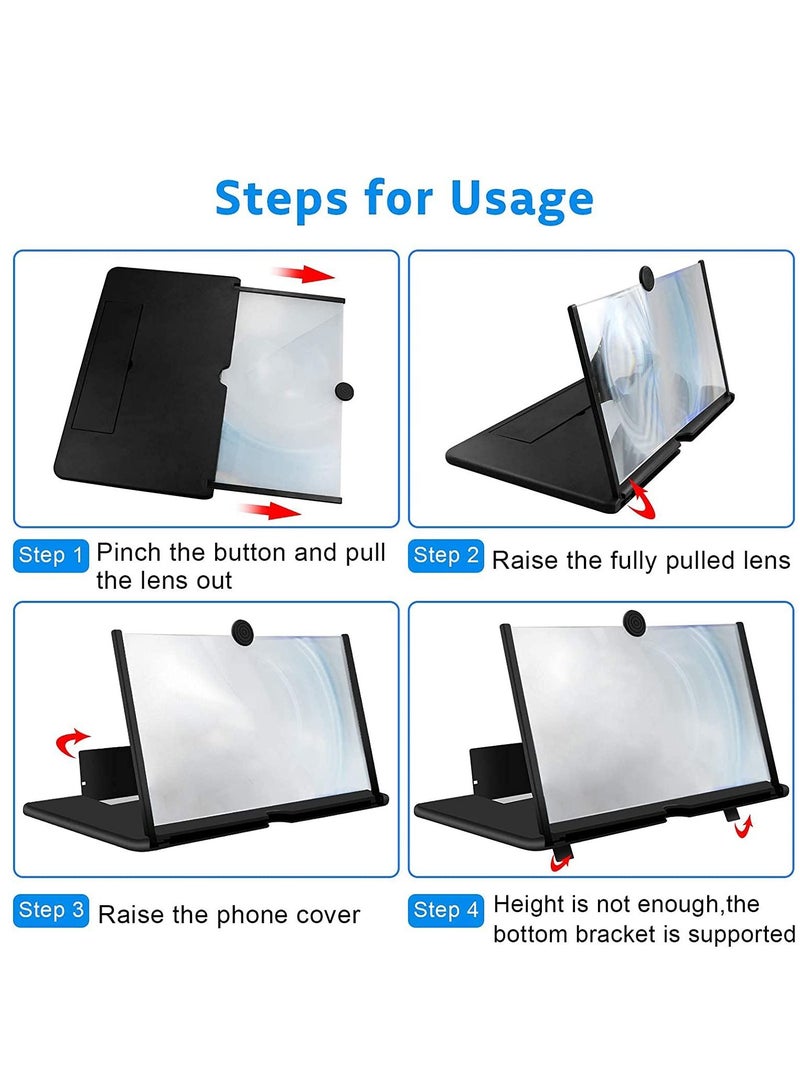 Steps for Usage

Step 1 Pinch the button and pull the lens out

Step 2 Raise the fully pulled lens

Step 3 Raise the phone cover

Step 4 Height is not enough,the bottom bracket is supported