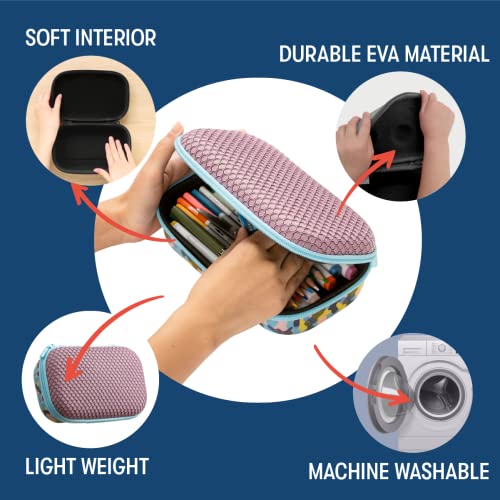 SOFT INTERIOR

DURABLE EVA MATERIAL

LIGHT WEIGHT

MACHINE WASHABLE