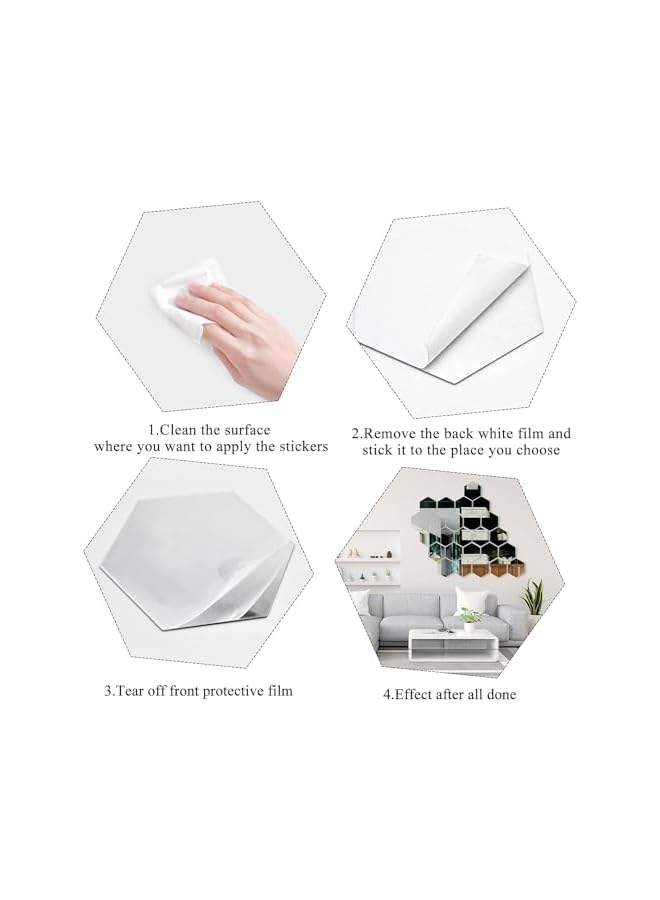 1.Clean the surface
where you want to apply the stickers

2.Remove the back white film and
stick it to the place you choose

3.Tear off front protective film

4.Effect after all done