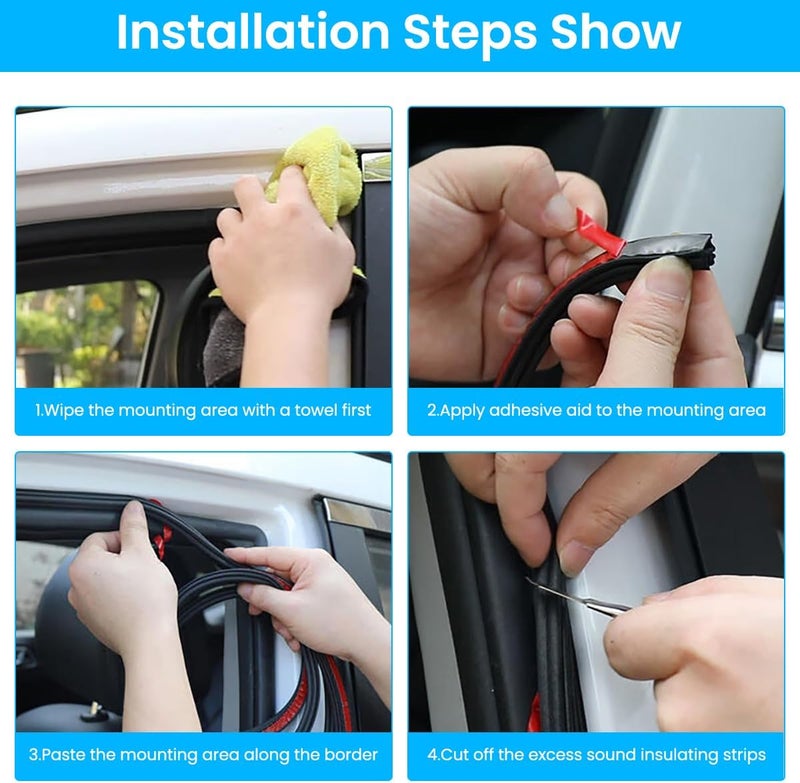 Installation Steps Show

1.Wipe the mounting area with a towel first

2.Apply adhesive aid to the mounting area

3.Paste the mounting area along the border

4.Cut off the excess sound insulating strips