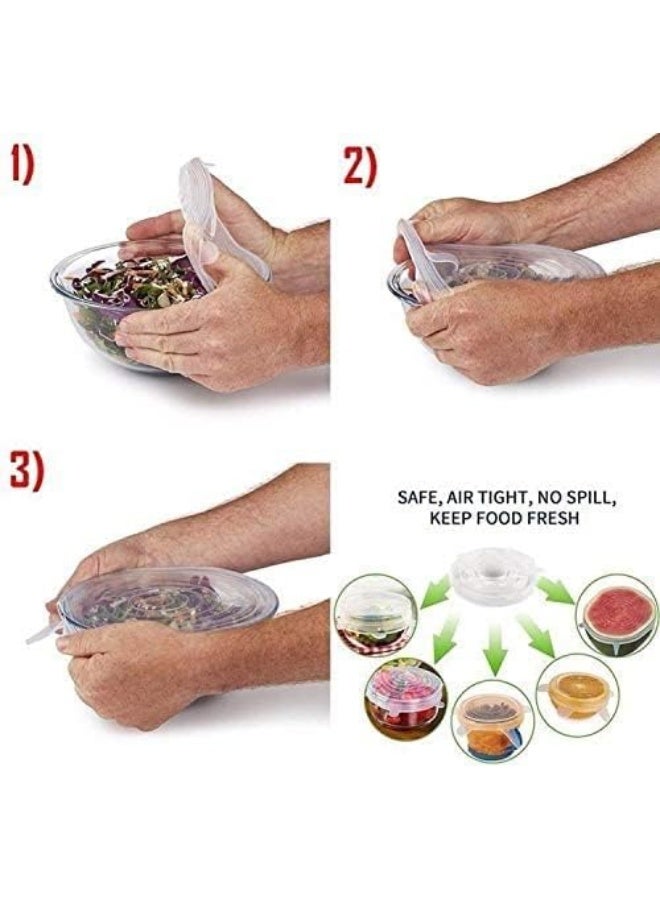 1)

2)

3)

SAFE, AIR TIGHT, NO SPILL, KEEP FOOD FRESH