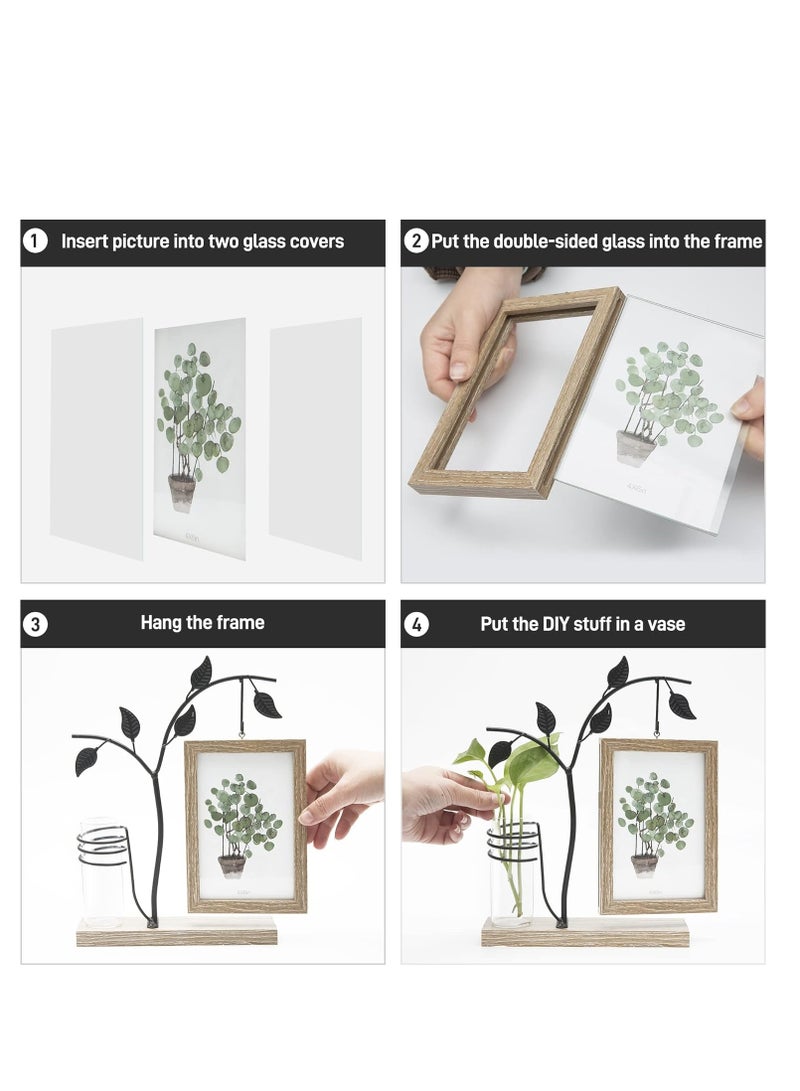 1 Insert picture into two glass covers

2 Put the double-sided glass into the frame

3 Hang the frame

4 Put the DIY stuff in a vase