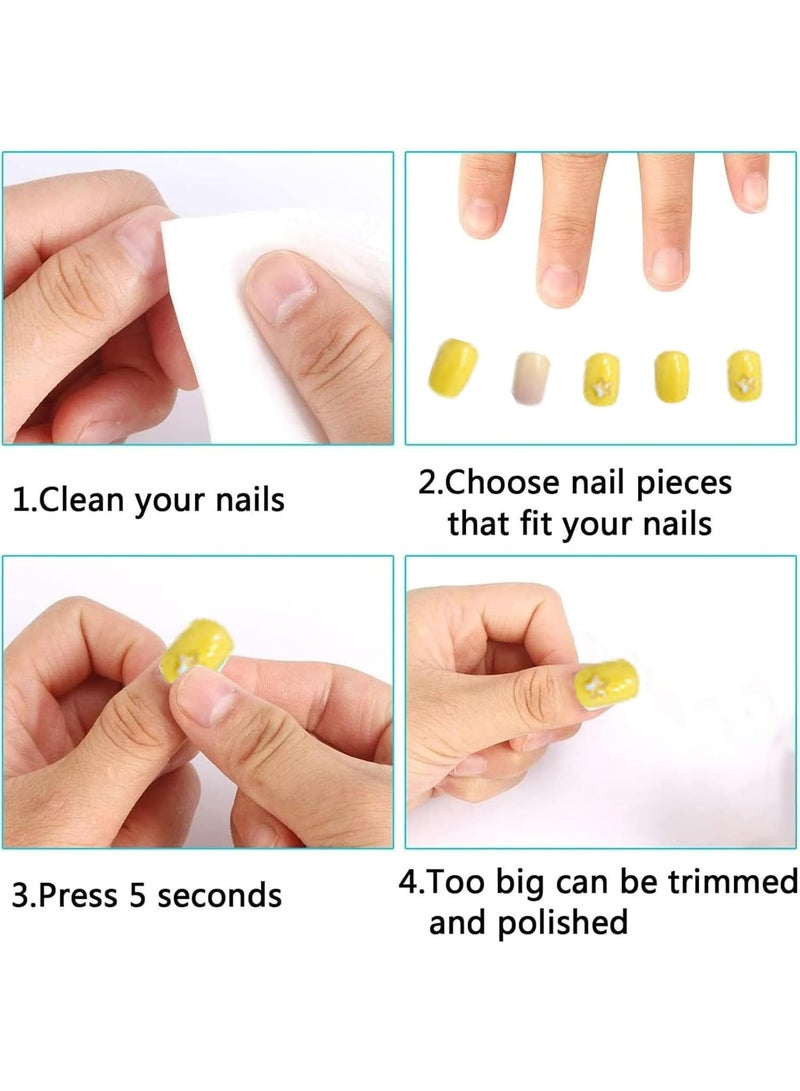 1.Clean your nails

2.Choose nail pieces that fit your nails

3.Press 5 seconds

4.Too big can be trimmed and polished