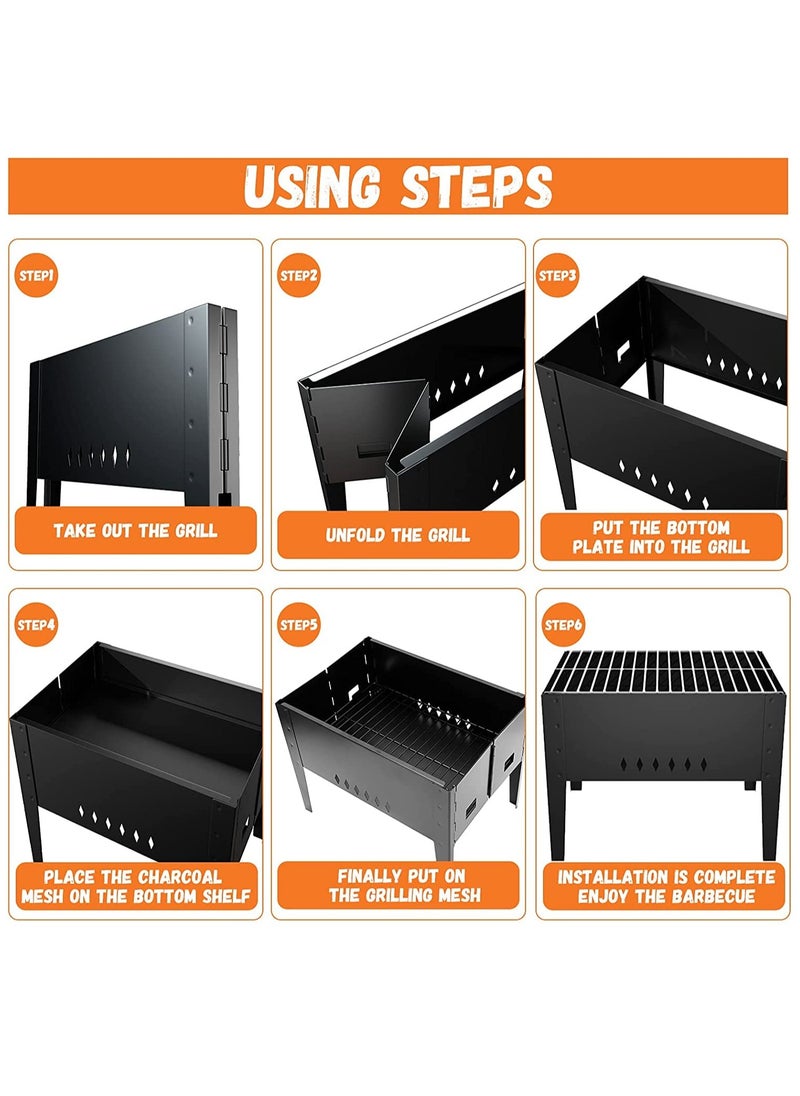 USING STEPS

STEP1
TAKE OUT THE GRILL

STEP2
UNFOLD THE GRILL

STEP3
PUT THE BOTTOM PLATE INTO THE GRILL

STEP4
PLACE THE CHARCOAL MESH ON THE BOTTOM SHELF

STEP5
FINALLY PUT ON THE GRILLING MESH

STEP6
INSTALLATION IS COMPLETE ENJOY THE BARBECUE