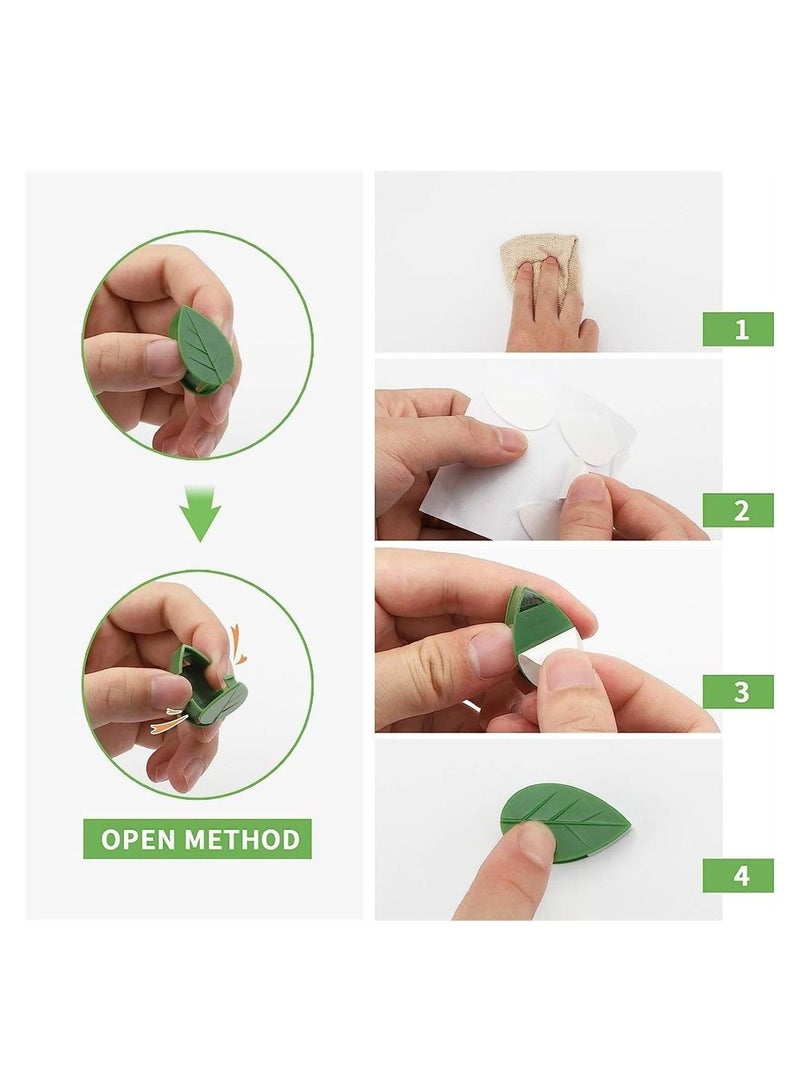 OPEN METHOD

1

2

3

4