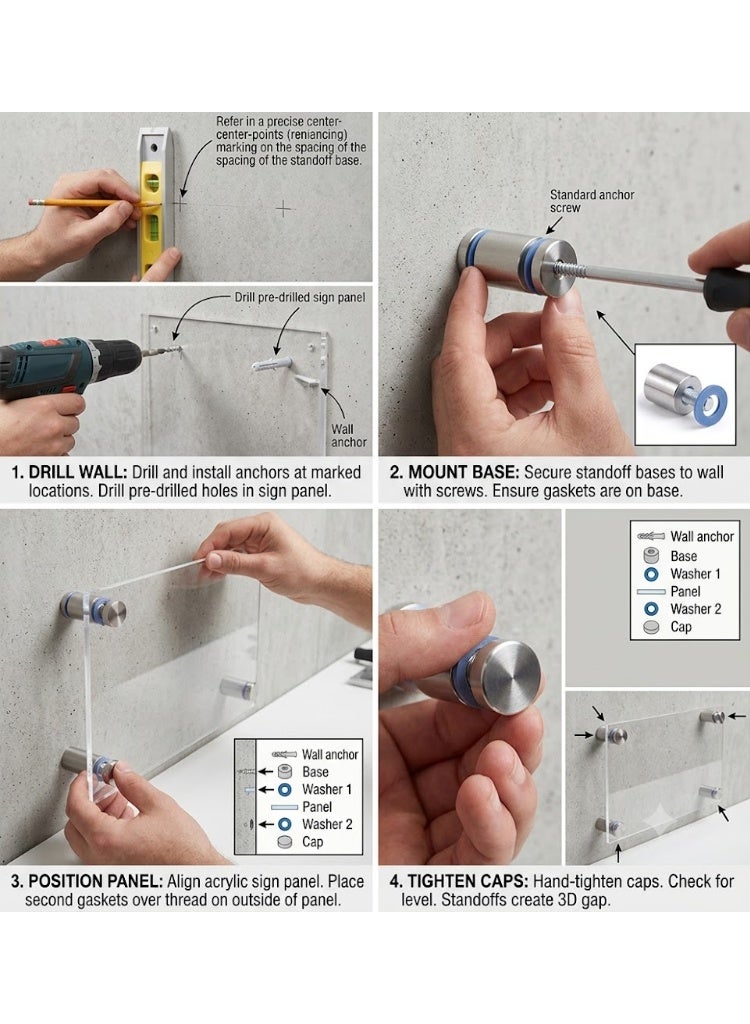 Refer in a precise center-center-points (reniancing) marking on the spacing of the spacing of the standoff base.

Drill pre-drilled sign panel

Wall anchor

1. DRILL WALL: Drill and install anchors at marked locations. Drill pre-drilled holes in sign panel.

Standard anchor screw

2. MOUNT BASE: Secure standoff bases to wall with screws. Ensure gaskets are on base.

Wall anchor
Base
Washer 1
Panel
Washer 2
Cap

3. POSITION PANEL: Align acrylic sign panel. Place second gaskets over thread on outside of panel.

Wall anchor
Base
Washer 1
Panel
Washer 2
Cap

4. TIGHTEN CAPS: Hand-tighten caps. Check for level. Standoffs create 3D gap.