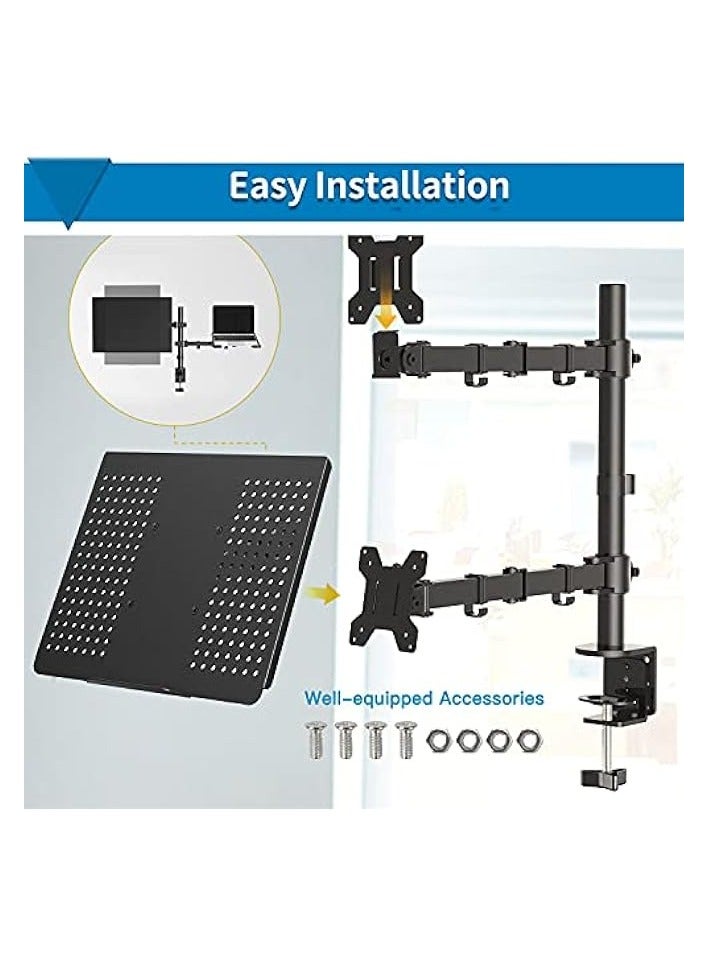 Easy Installation

Well-equipped Accessories