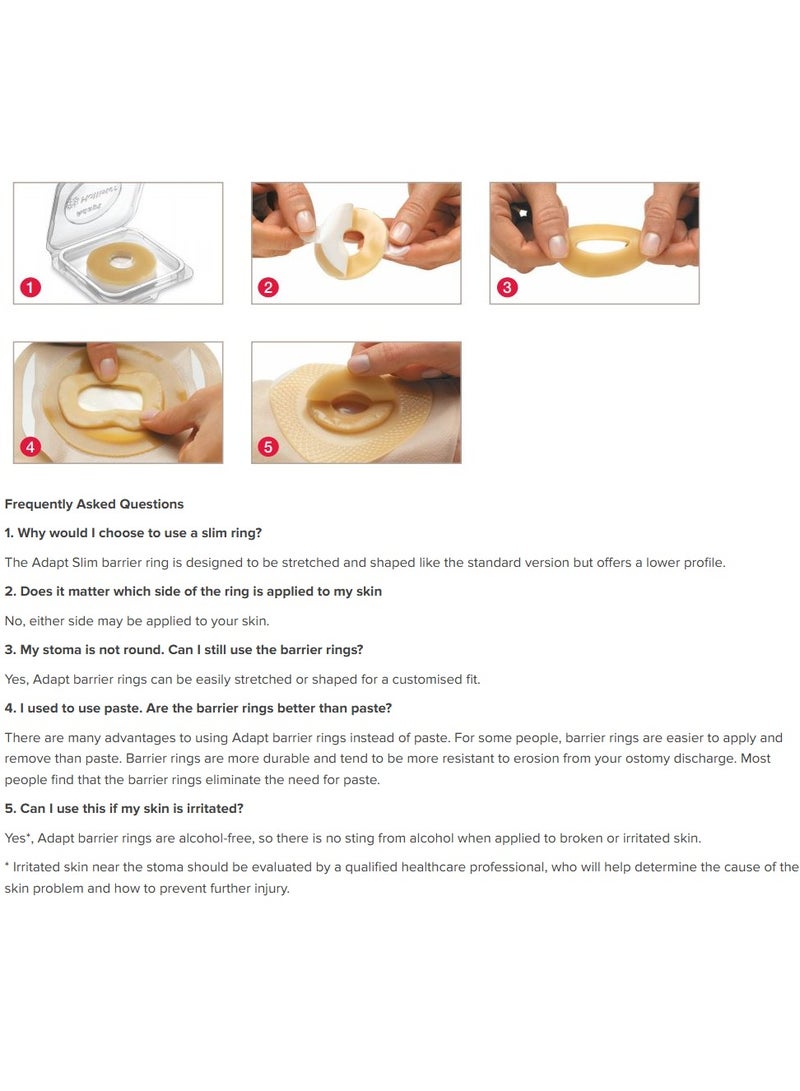 1

2

3

4

5

Frequently Asked Questions

1. Why would I choose to use a slim ring?

The Adapt Slim barrier ring is designed to be stretched and shaped like the standard version but offers a lower profile.

2. Does it matter which side of the ring is applied to my skin

No, either side may be applied to your skin.

3. My stoma is not round. Can I still use the barrier rings?

Yes, Adapt barrier rings can be easily stretched or shaped for a customised fit.

4. I used to use paste. Are the barrier rings better than paste?

There are many advantages to using Adapt barrier rings instead of paste. For some people, barrier rings are easier to apply and remove than paste. Barrier rings are more durable and tend to be more resistant to erosion from your ostomy discharge. Most people find that the barrier rings eliminate the need for paste.

5. Can I use this if my skin is irritated?

Yes*, Adapt barrier rings are alcohol-free, so there is no sting from alcohol when applied to broken or irritated skin.

* Irritated skin near the stoma should be evaluated by a qualified healthcare professional, who will help determine the cause of the skin problem and how to prevent further injury.