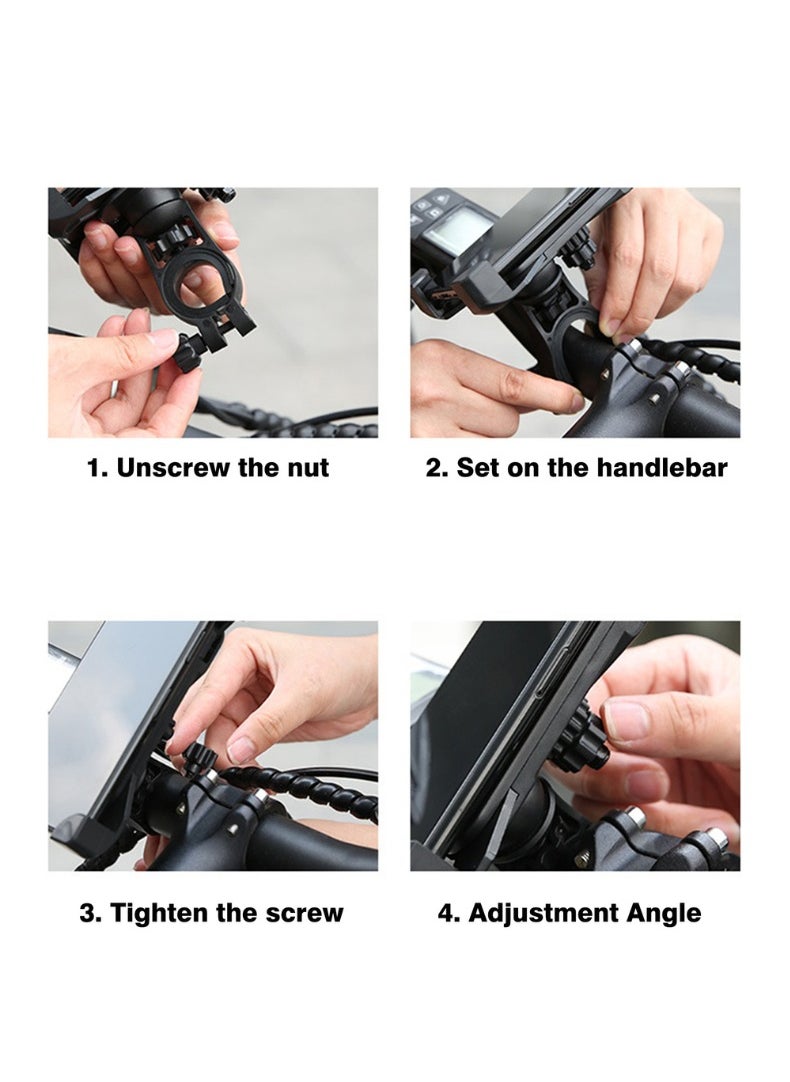 1. Unscrew the nut

2. Set on the handlebar

3. Tighten the screw

4. Adjustment Angle